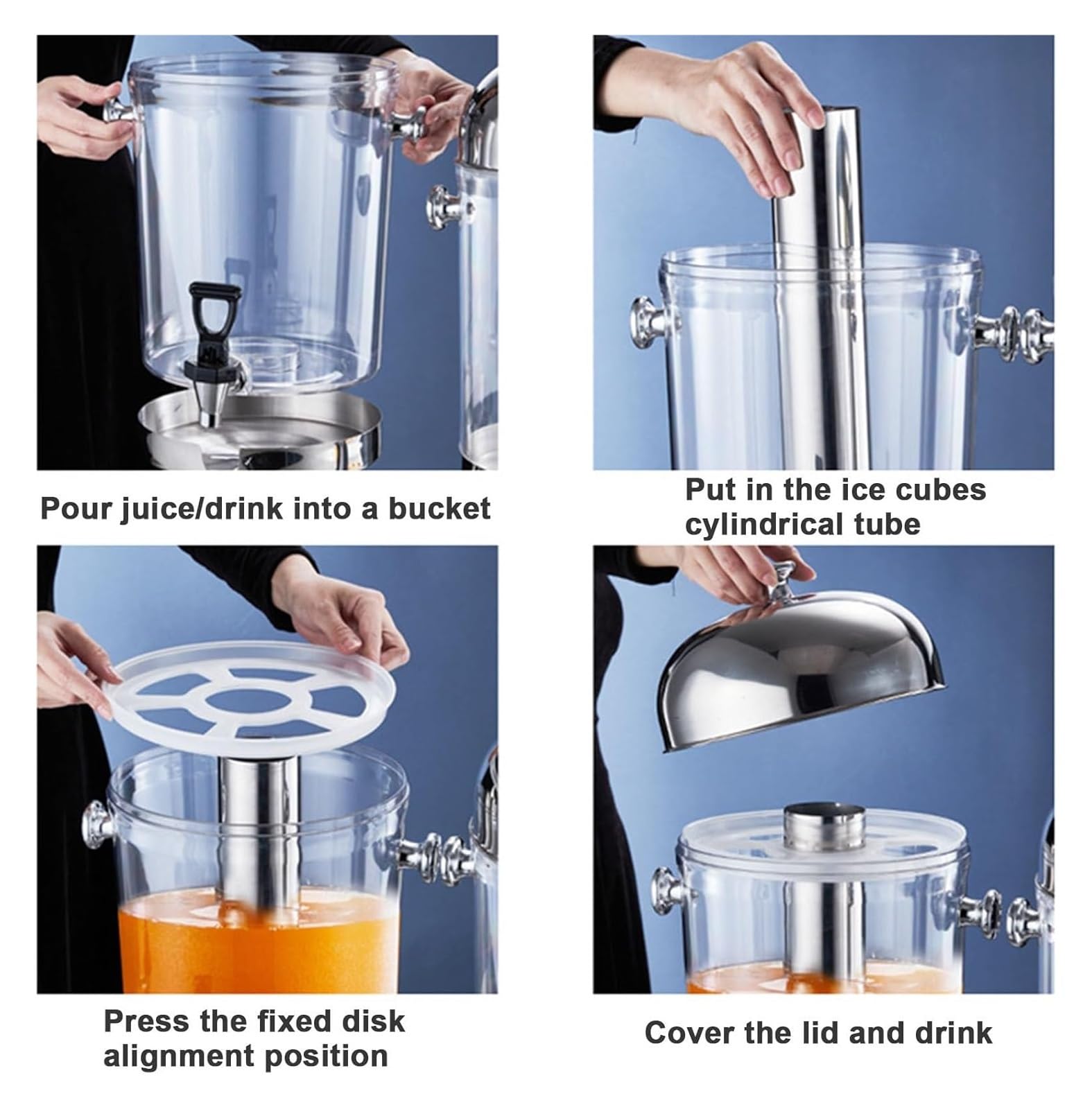 Pour juice/drink into a bucket

Put in the ice cubes cylindrical tube

Press the fixed disk alignment position

Cover the lid and drink