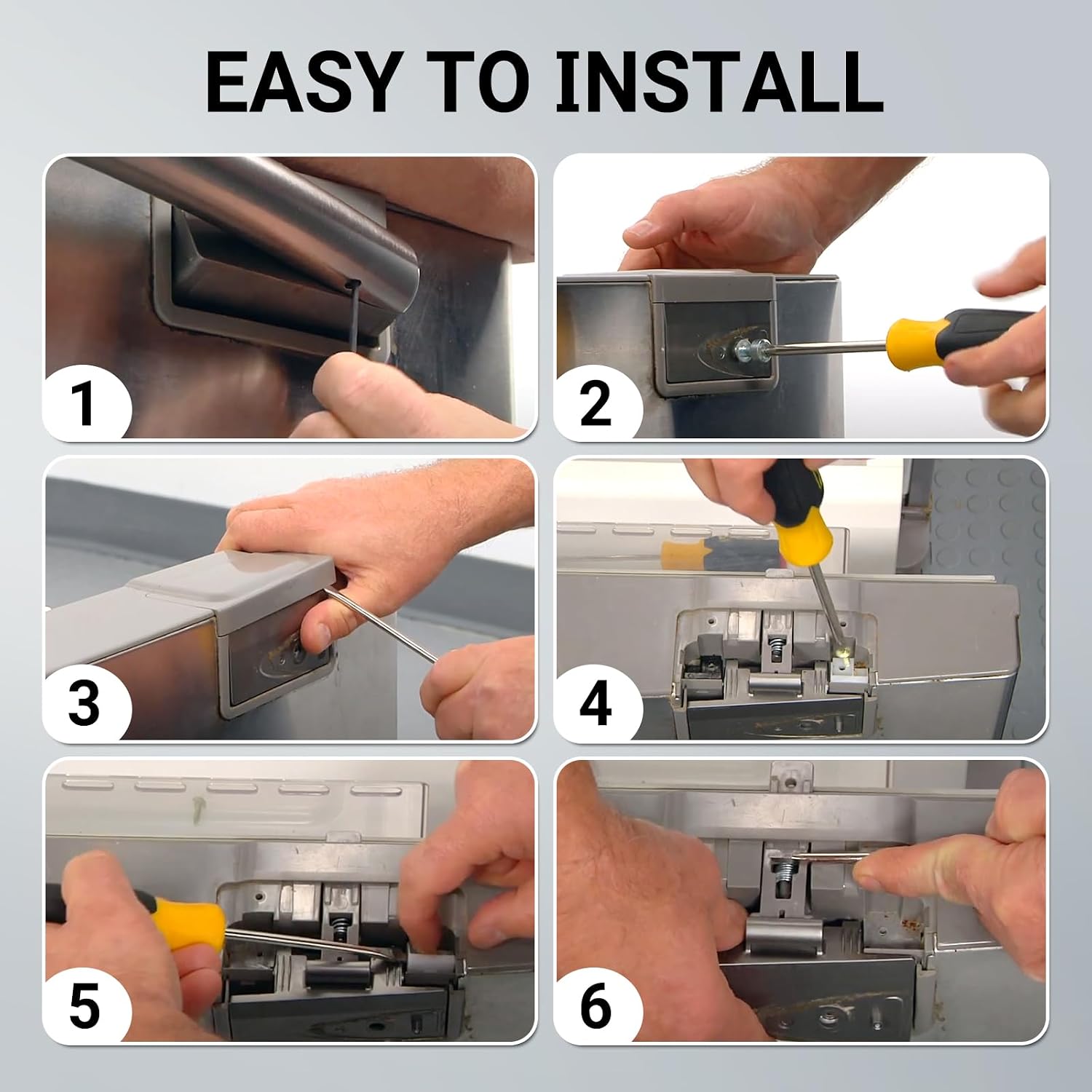 EASY TO INSTALL

1

2

3

4

5

6