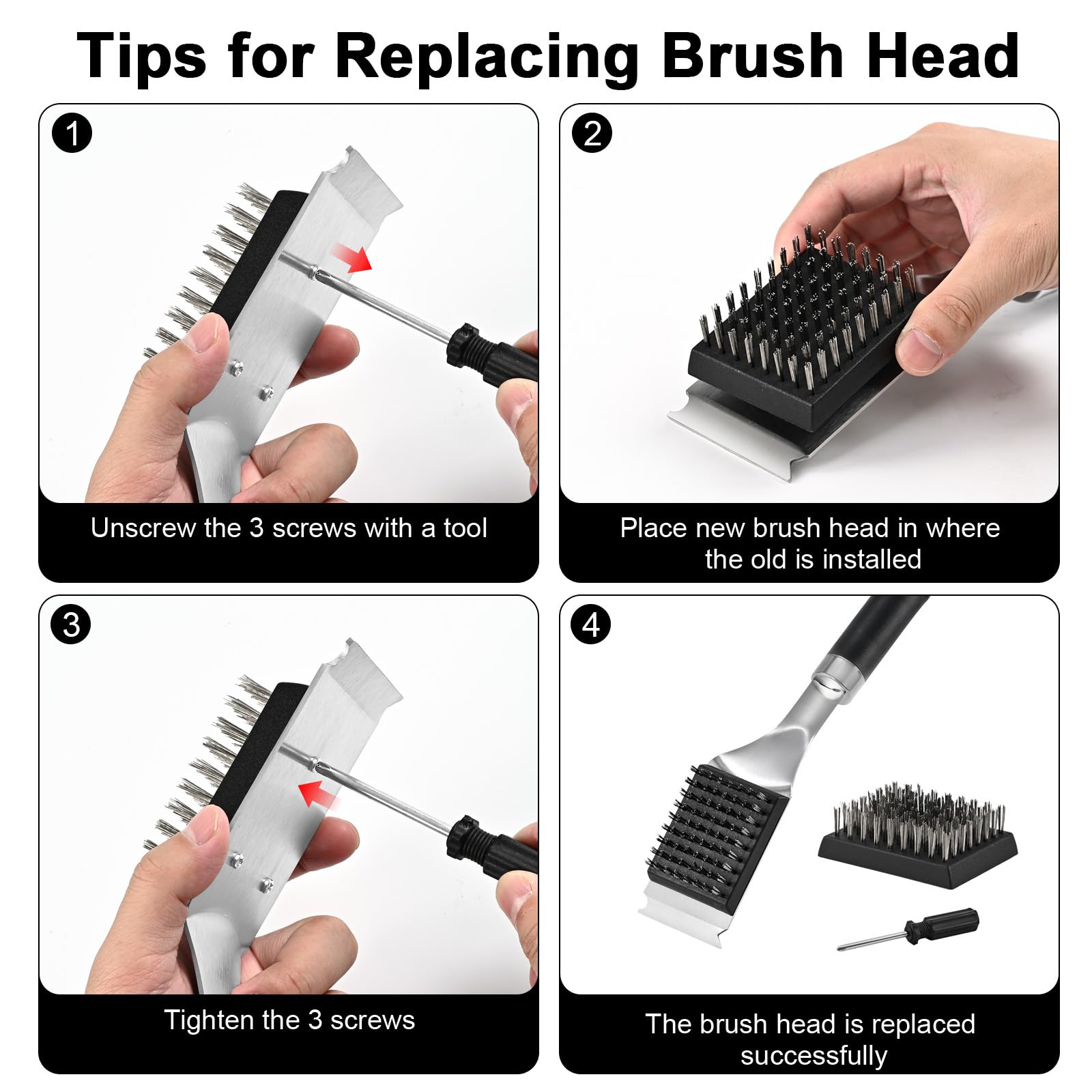 Tips for Replacing Brush Head

1

Unscrew the 3 screws with a tool

2

Place new brush head in where the old is installed

3

Tighten the 3 screws

4

The brush head is replaced successfully