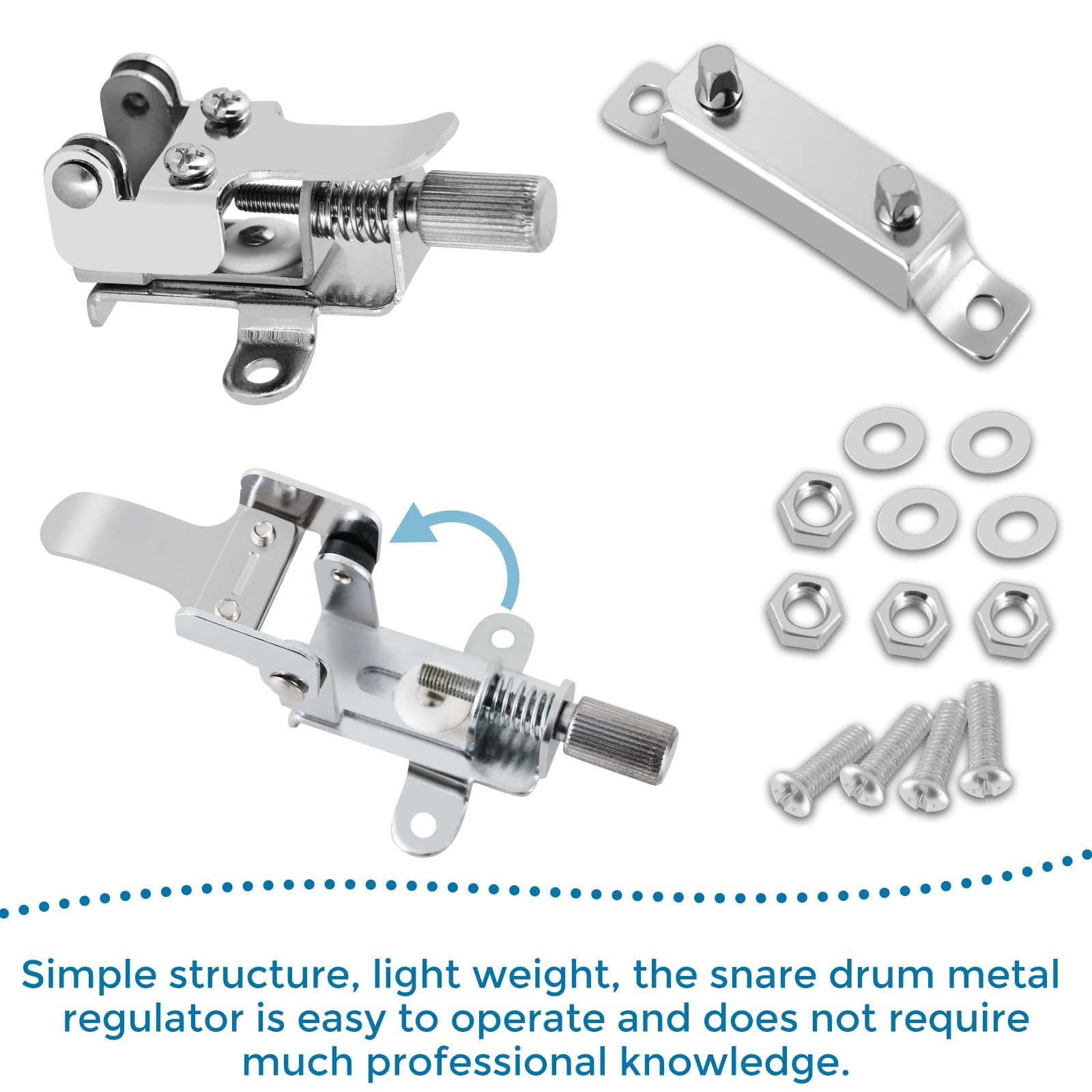 Simple structure, light weight, the snare drum metal regulator is easy to operate and does not require much professional knowledge.