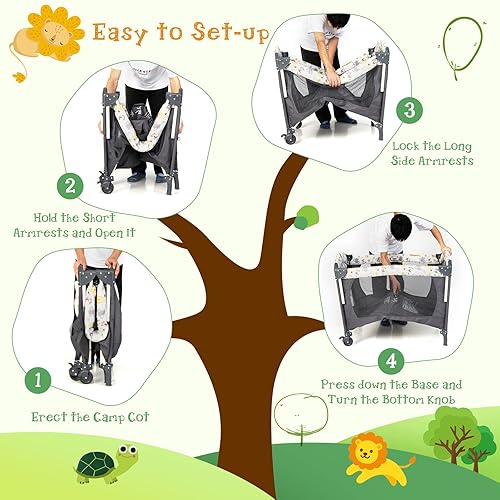 Easy to Set-up

3

Lock the Long Side Armrests

2

Hold the Short Armrests and Open it

4

Press down the Base and Turn the Bottom Knob

1

Erect the Camp Cot