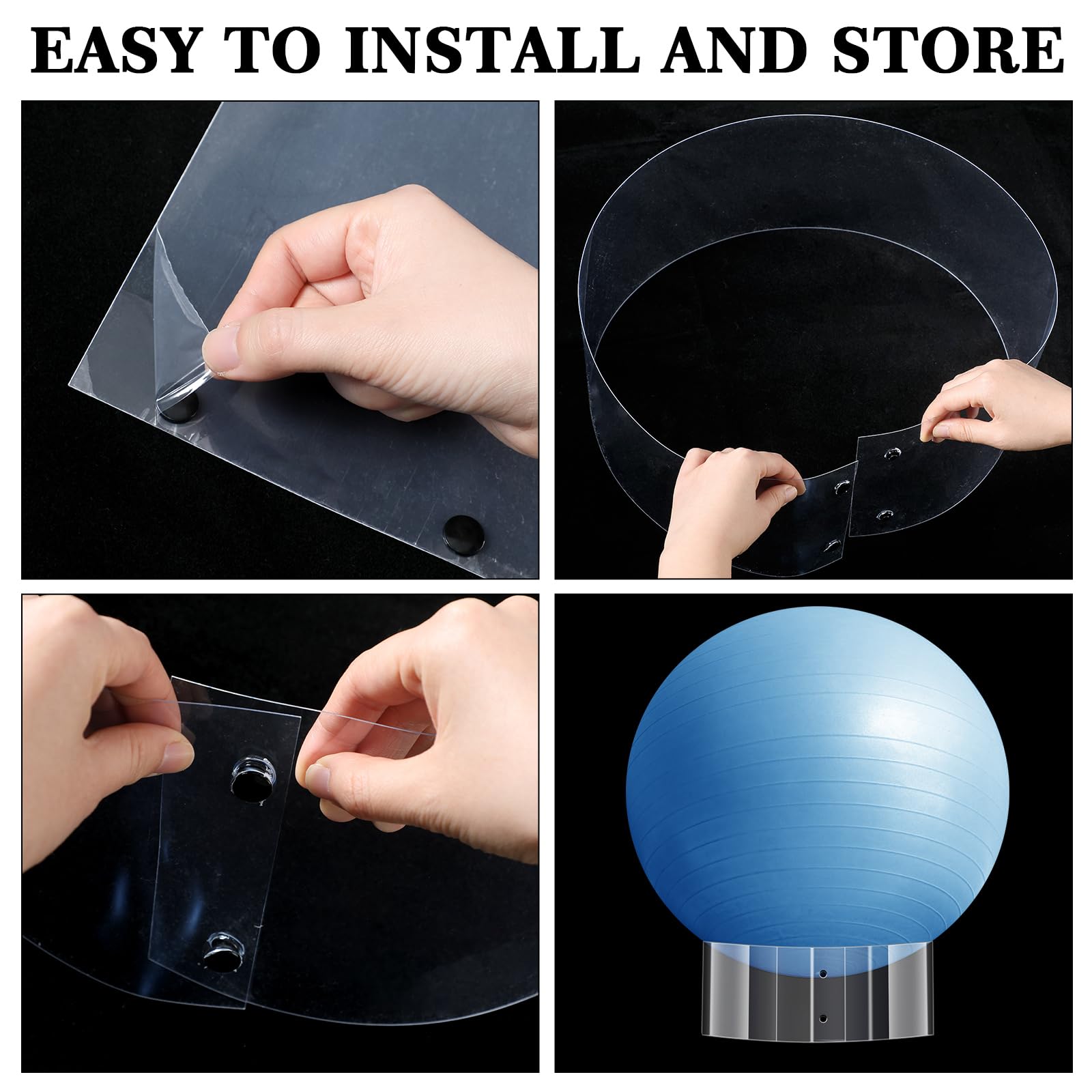 EASY TO INSTALL AND STORE