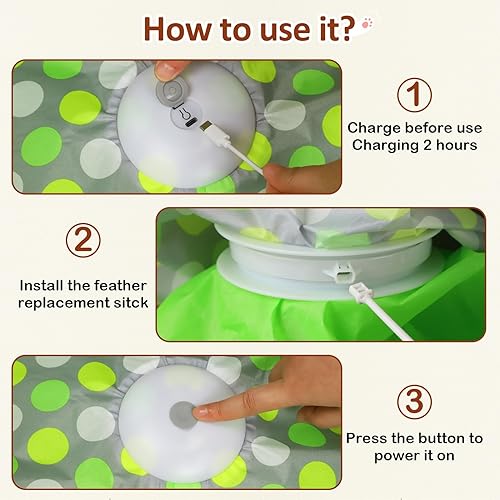 How to use it?

1
Charge before use
Charging 2 hours

2
Install the feather replacement sitck

3
Press the button to power it on