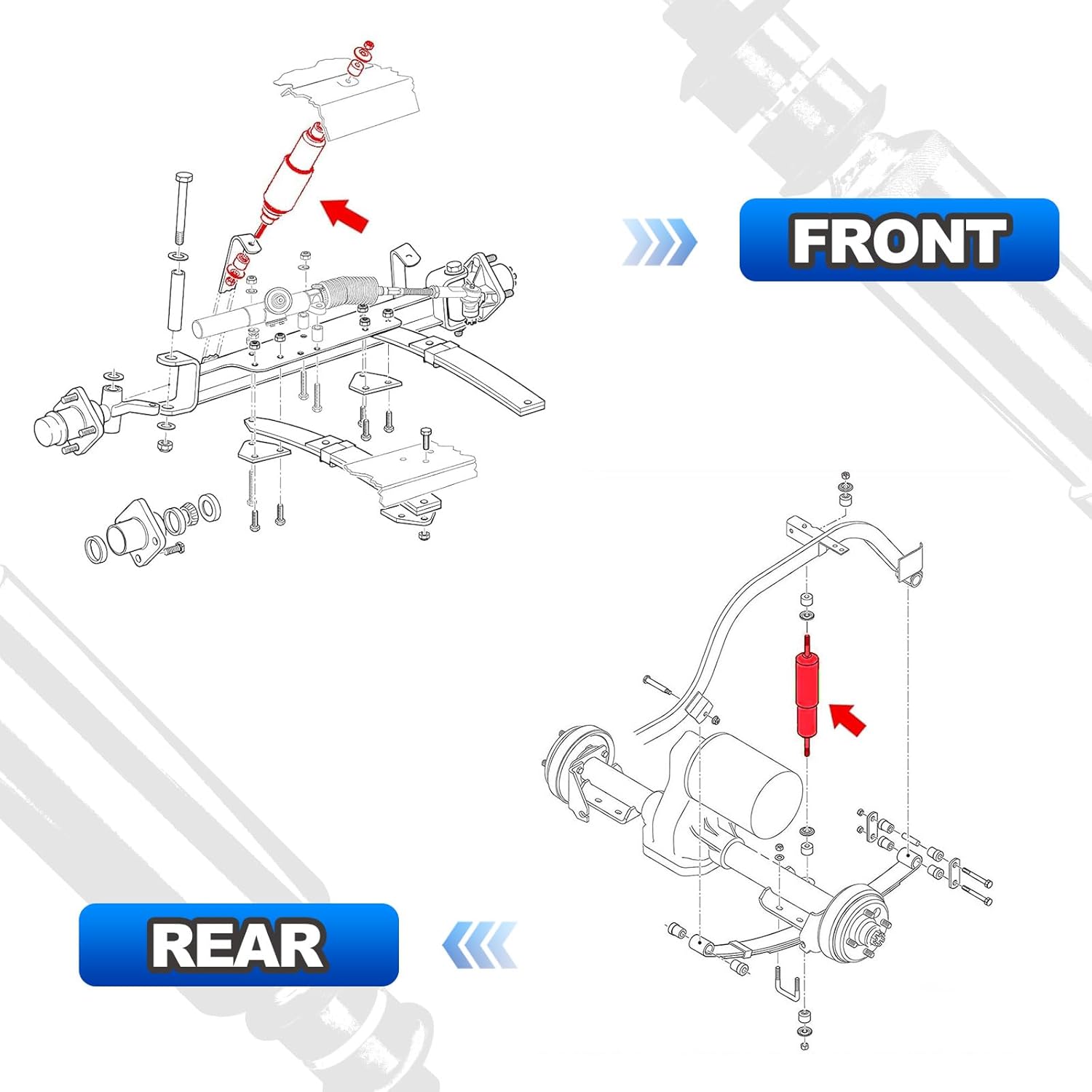 FRONT

REAR