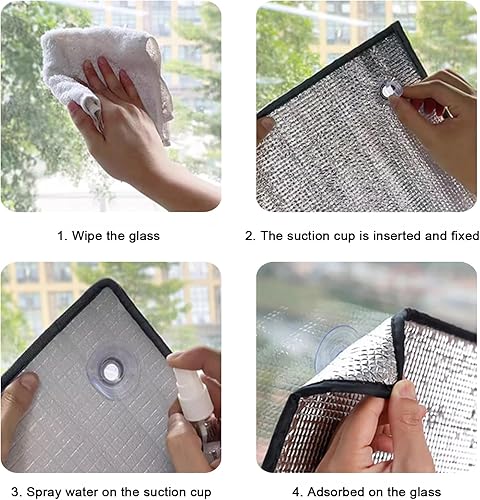 1. Wipe the glass

2. The suction cup is inserted and fixed

3. Spray water on the suction cup

4. Adsorbed on the glass