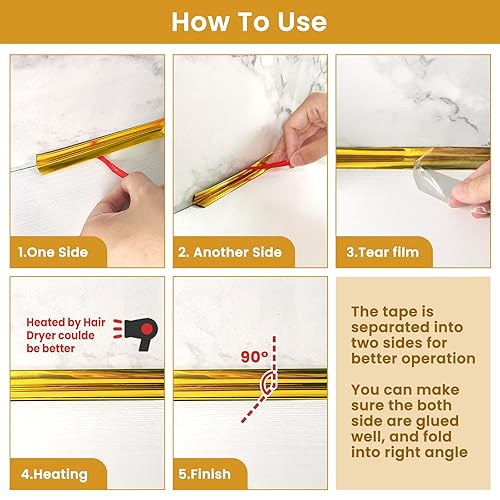 How To Use

1.One Side

2. Another Side

3.Tear film

Heated by Hair Dryer coulde be better

4.Heating

90°

5.Finish

The tape is separated into two sides for better operation

You can make sure the both side are glued well, and fold into right angle