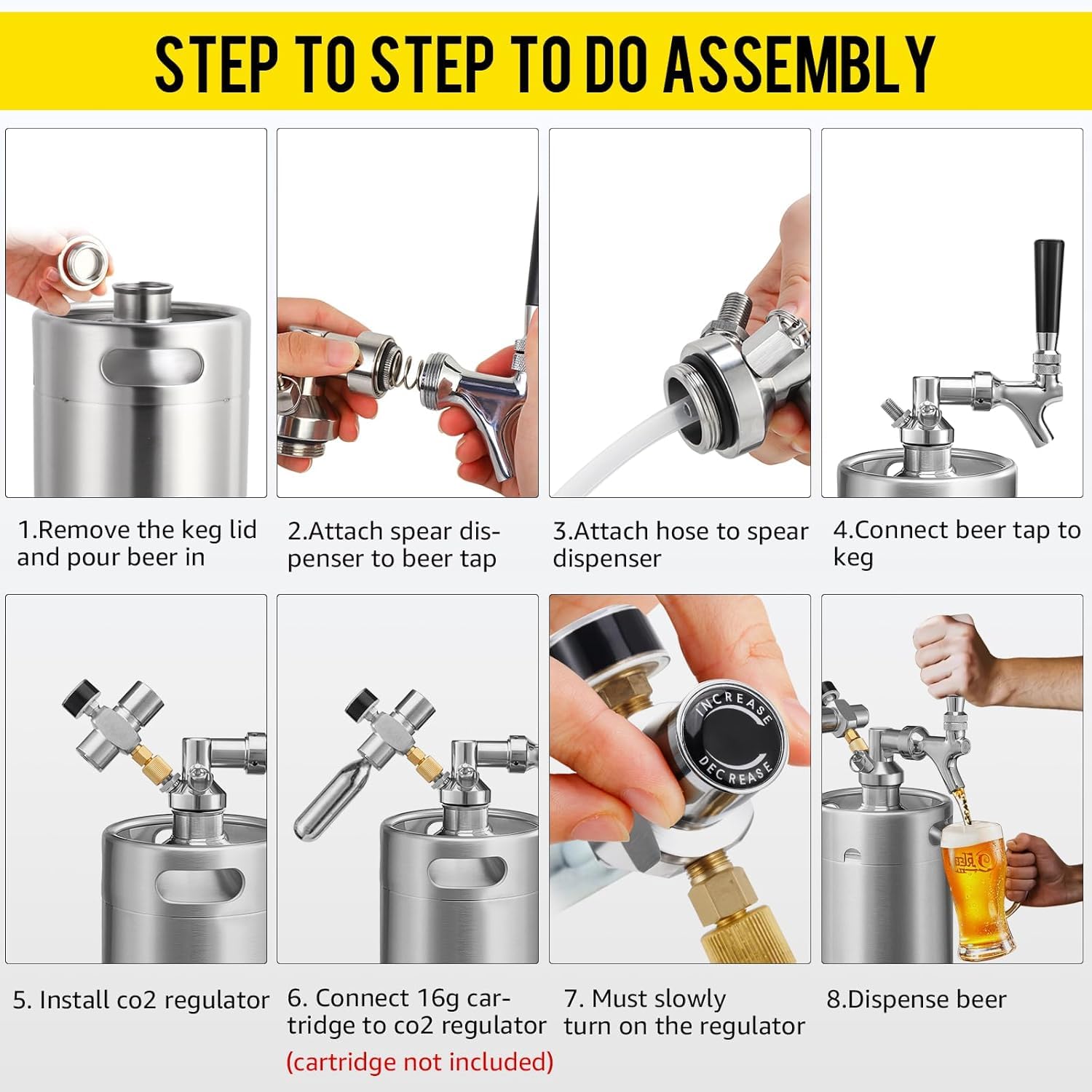 STEP TO STEP TO DO ASSEMBLY

1.Remove the keg lid and pour beer in

2.Attach spear dispenser to beer tap

3.Attach hose to spear dispenser

4.Connect beer tap to keg

INCREASE
DECREASE

5. Install co2 regulator

6. Connect 16g cartridge to co2 regulator
(cartridge not included)

7. Must slowly turn on the regulator

8.Dispense beer