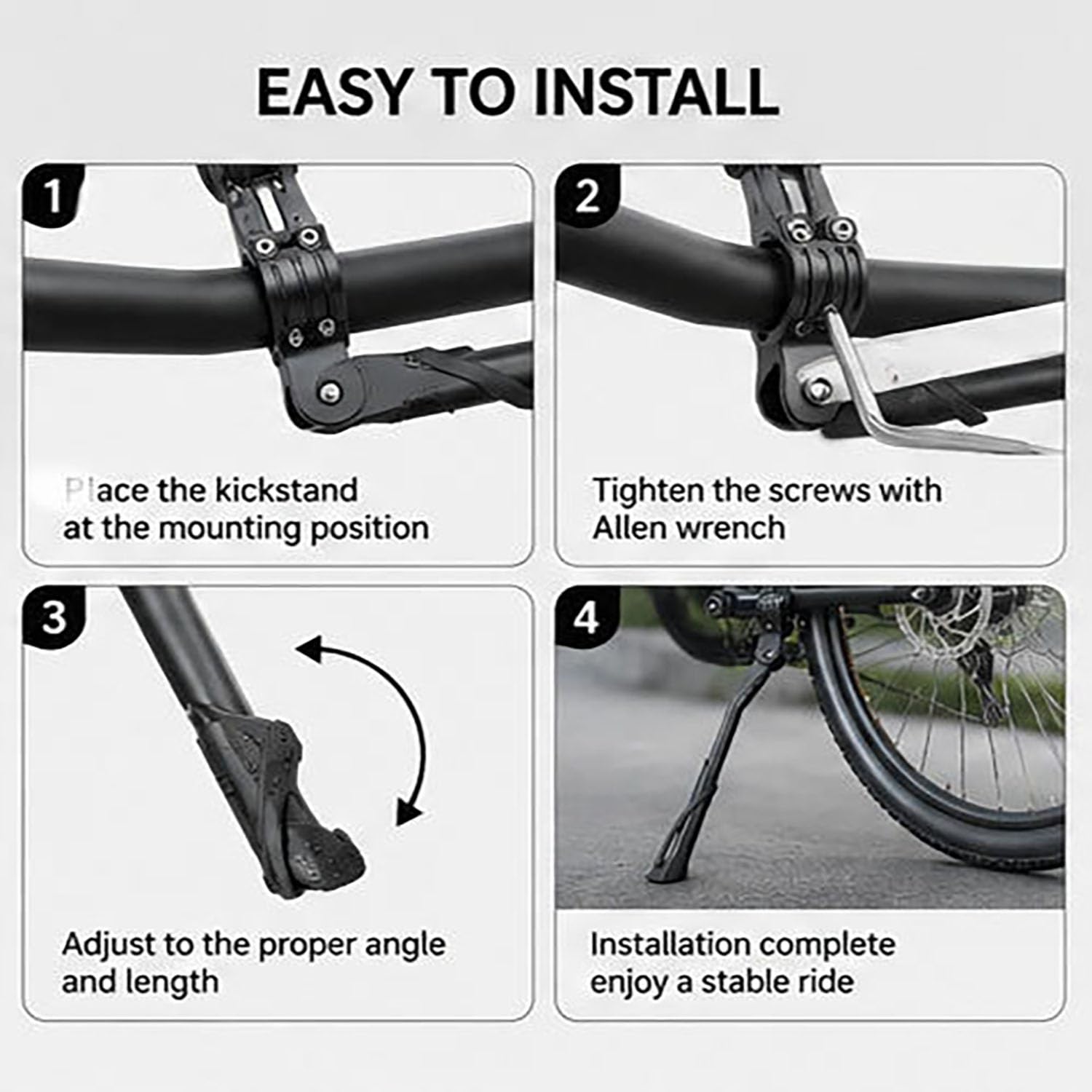 EASY TO INSTALL

1

Place the kickstand at the mounting position

2

Tighten the screws with Allen wrench

3

Adjust to the proper angle and length

4

Installation complete enjoy a stable ride