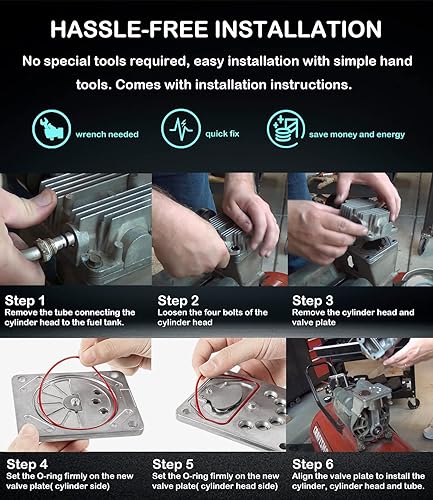 HASSLE-FREE INSTALLATION

No special tools required, easy installation with simple hand tools. Comes with installation instructions.

wrench needed

quick fix

save money and energy

Step 1
Remove the tube connecting the cylinder head to the fuel tank.

Step 2
Loosen the four bolts of the cylinder head

Step 3
Remove the cylinder head and valve plate

Step 4
Set the O-ring firmly on the new valve plate( cylinder side)

Step 5
Set the O-ring firmly on the new valve plate( cylinder head side)

Step 6
Align the valve plate to install the cylinder, cylinder head and tube.