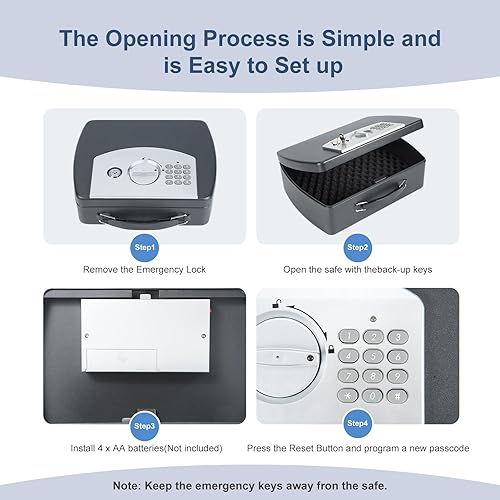 The Opening Process is Simple and is Easy to Set up

Step1
Remove the Emergency Lock

Step2
Open the safe with theback-up keys

Step3
Install 4 x AA batteries(Not included)

1 2 3
4 5 6
7 8 9
* 0 #

Step4
Press the Reset Button and program a new passcode

Note: Keep the emergency keys away fron the safe.