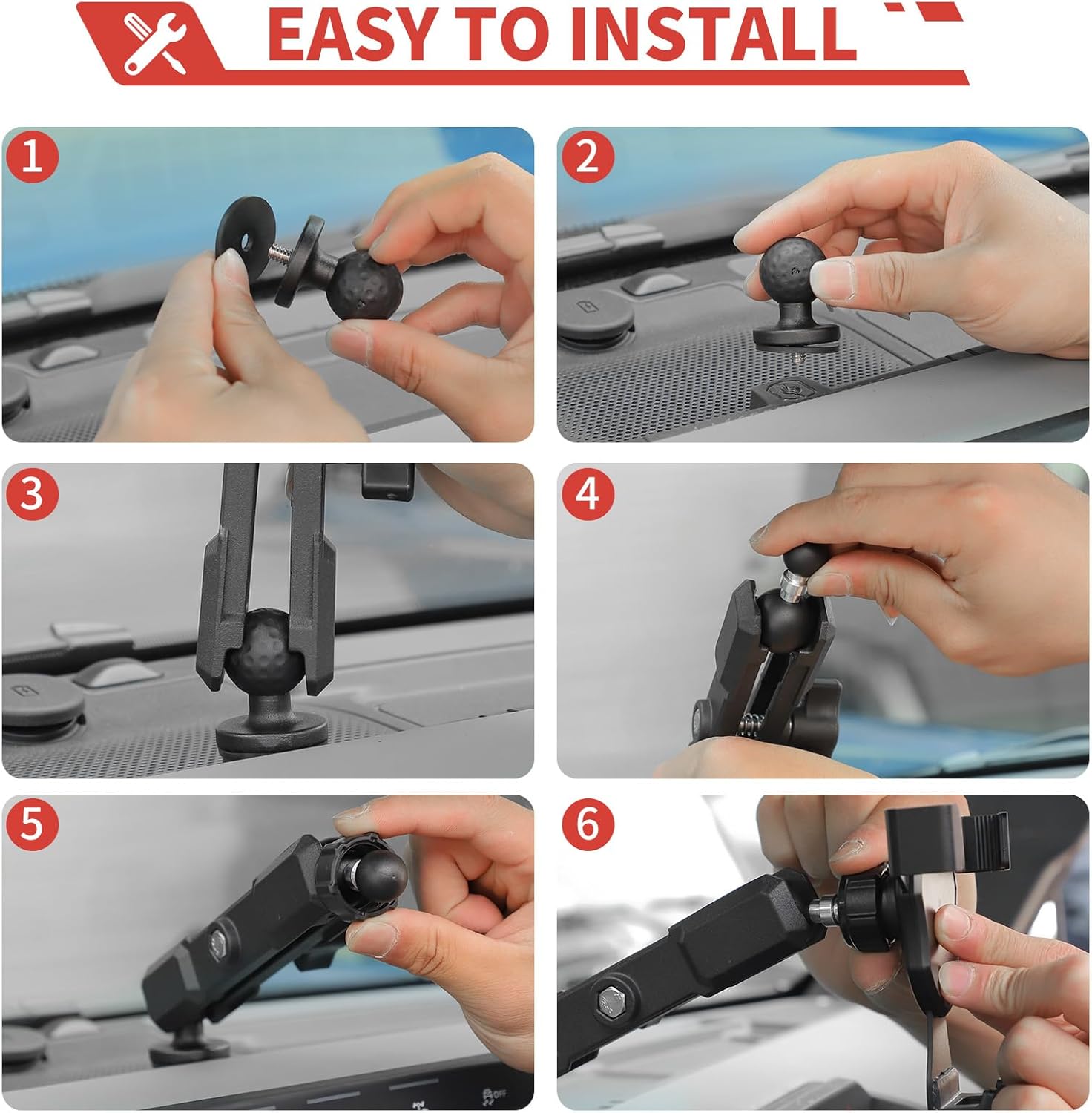 EASY TO INSTALL

1

2

3

4

5

6