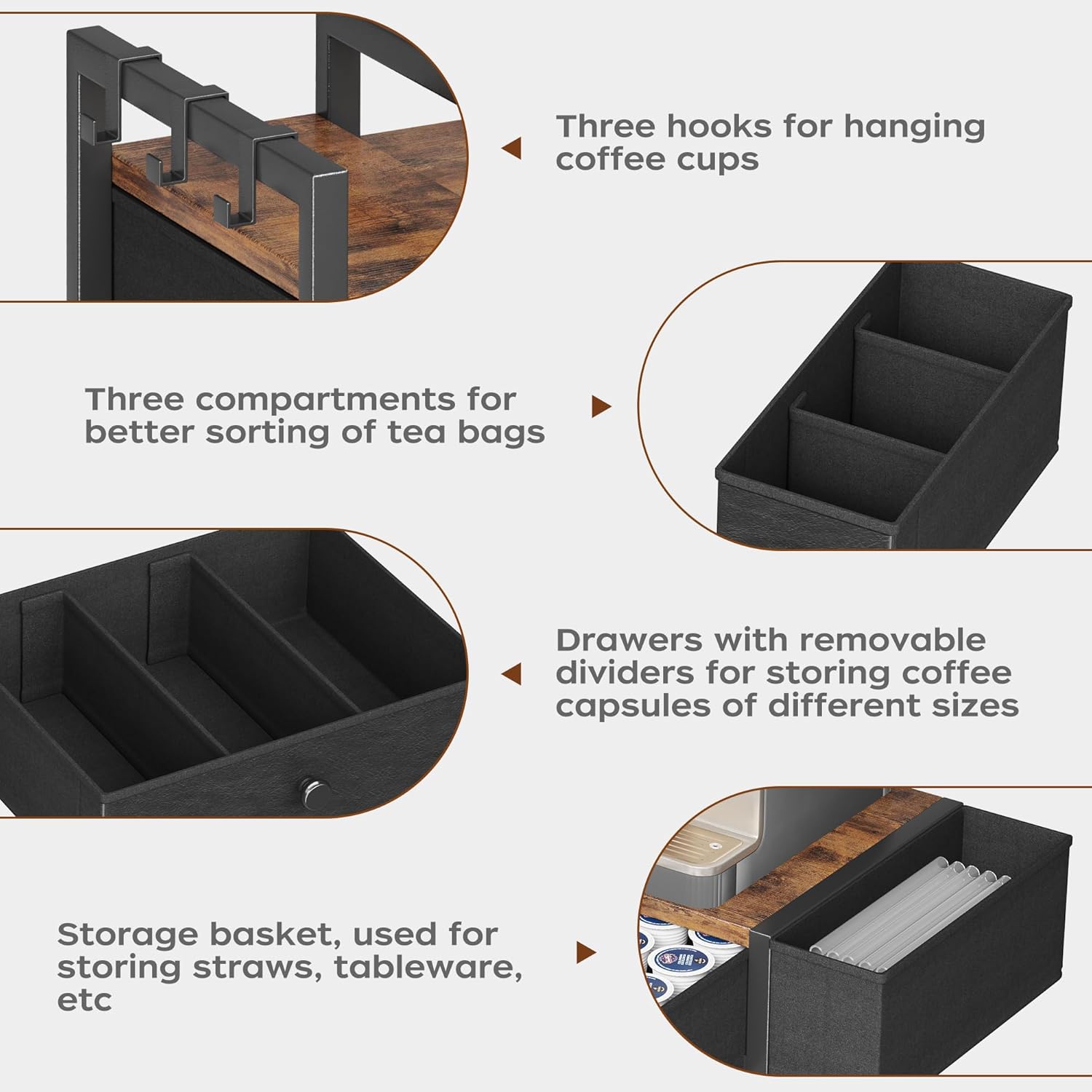 Three hooks for hanging coffee cups

Three compartments for better sorting of tea bags

Drawers with removable dividers for storing coffee capsules of different sizes

Storage basket, used for storing straws, tableware, etc