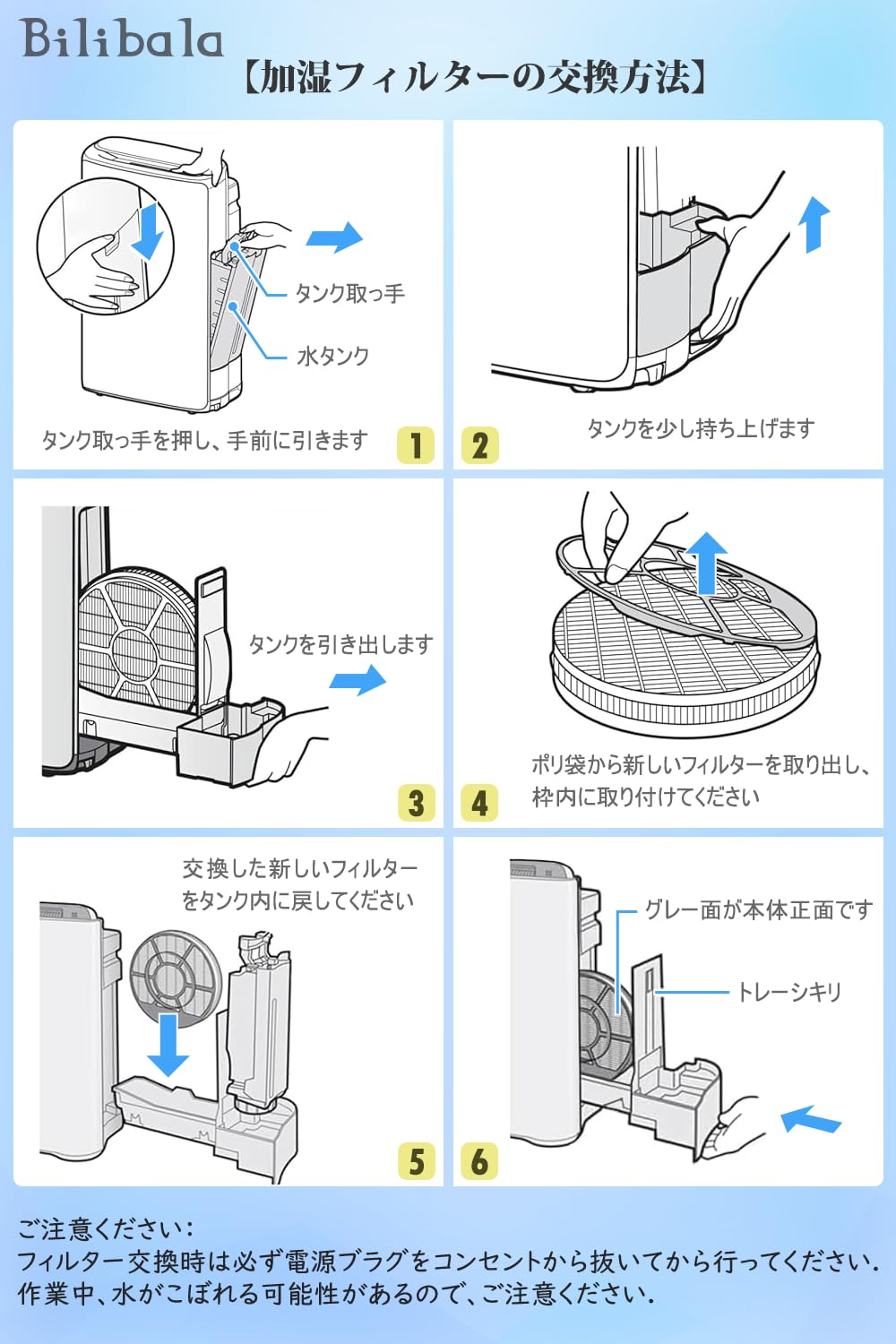 Bilibala
【加湿フィルターの交換方法】

タンク取っ手
水タンク
タンク取っ手を押し、手前に引きます
1

2
タンクを少し持ち上げます

タンクを引き出します
3

4
ポリ袋から新しいフィルターを取り出し、枠内に取り付けてください

交換した新しいフィルターをタンク内に戻してください
5

6
グレー面が本体正面です
トレーシキリ

ご注意ください：
フィルター交換時は必ず電源ブラグをコンセントから抜いてから行ってください.
作業中、水がこぼれる可能性があるので、ご注意ください.