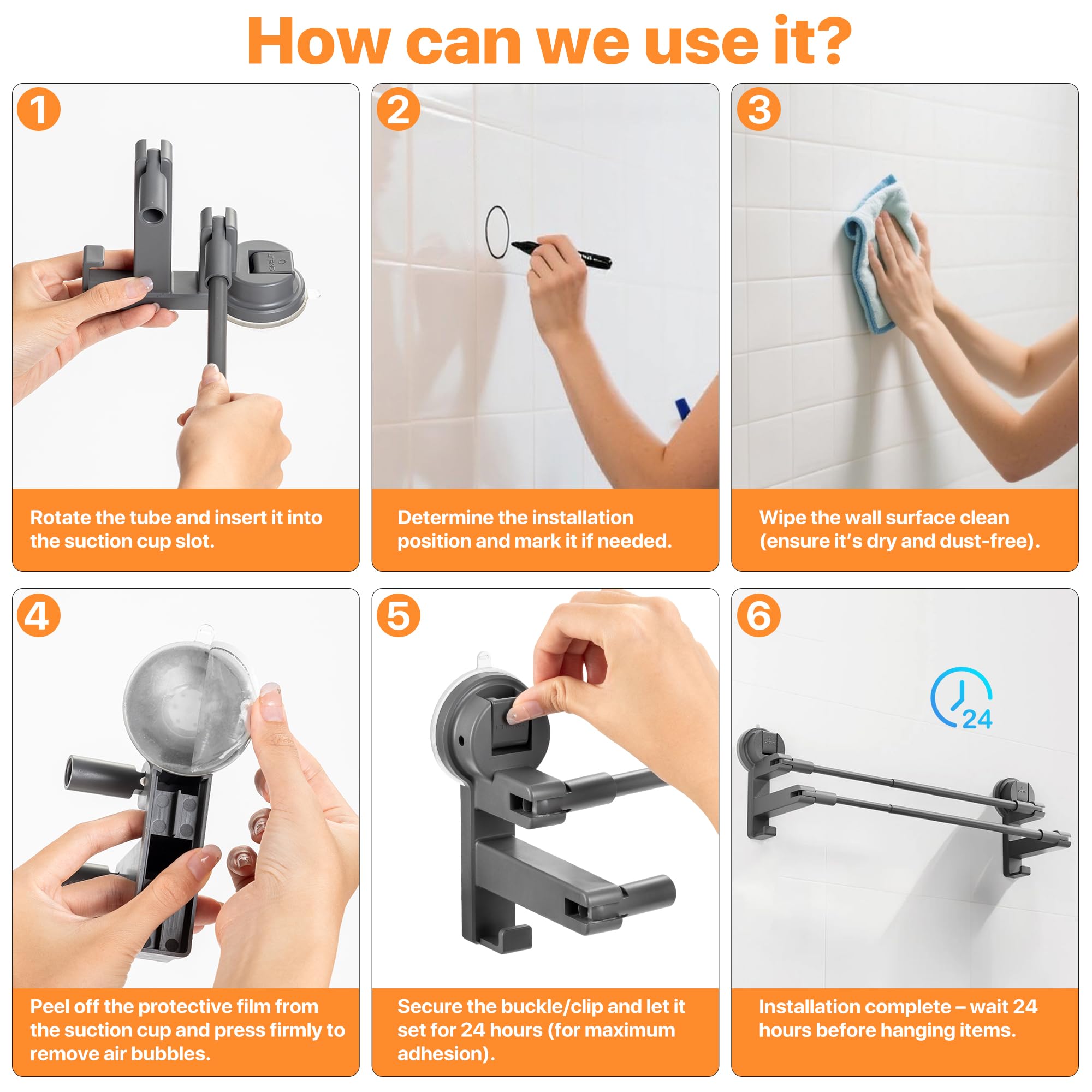 How can we use it?

1

Rotate the tube and insert it into the suction cup slot.

2

Determine the installation position and mark it if needed.

3

Wipe the wall surface clean (ensure it's dry and dust-free).

4

Peel off the protective film from the suction cup and press firmly to remove air bubbles.

5

Secure the buckle/clip and let it set for 24 hours (for maximum adhesion).

6

24

Installation complete – wait 24 hours before hanging items.