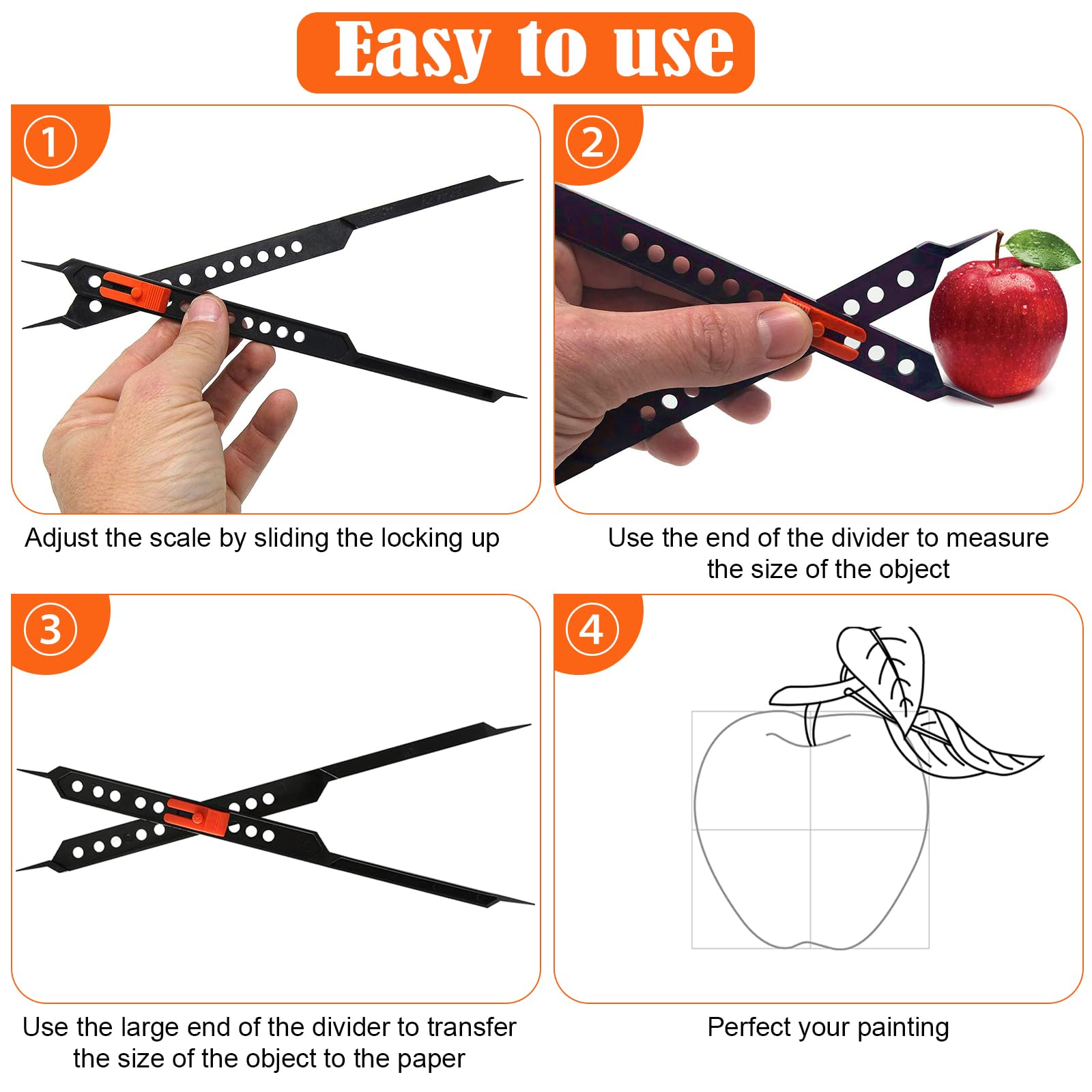 Easy to use

1

Adjust the scale by sliding the locking up

2

Use the end of the divider to measure the size of the object

3

Use the large end of the divider to transfer the size of the object to the paper

4

Perfect your painting