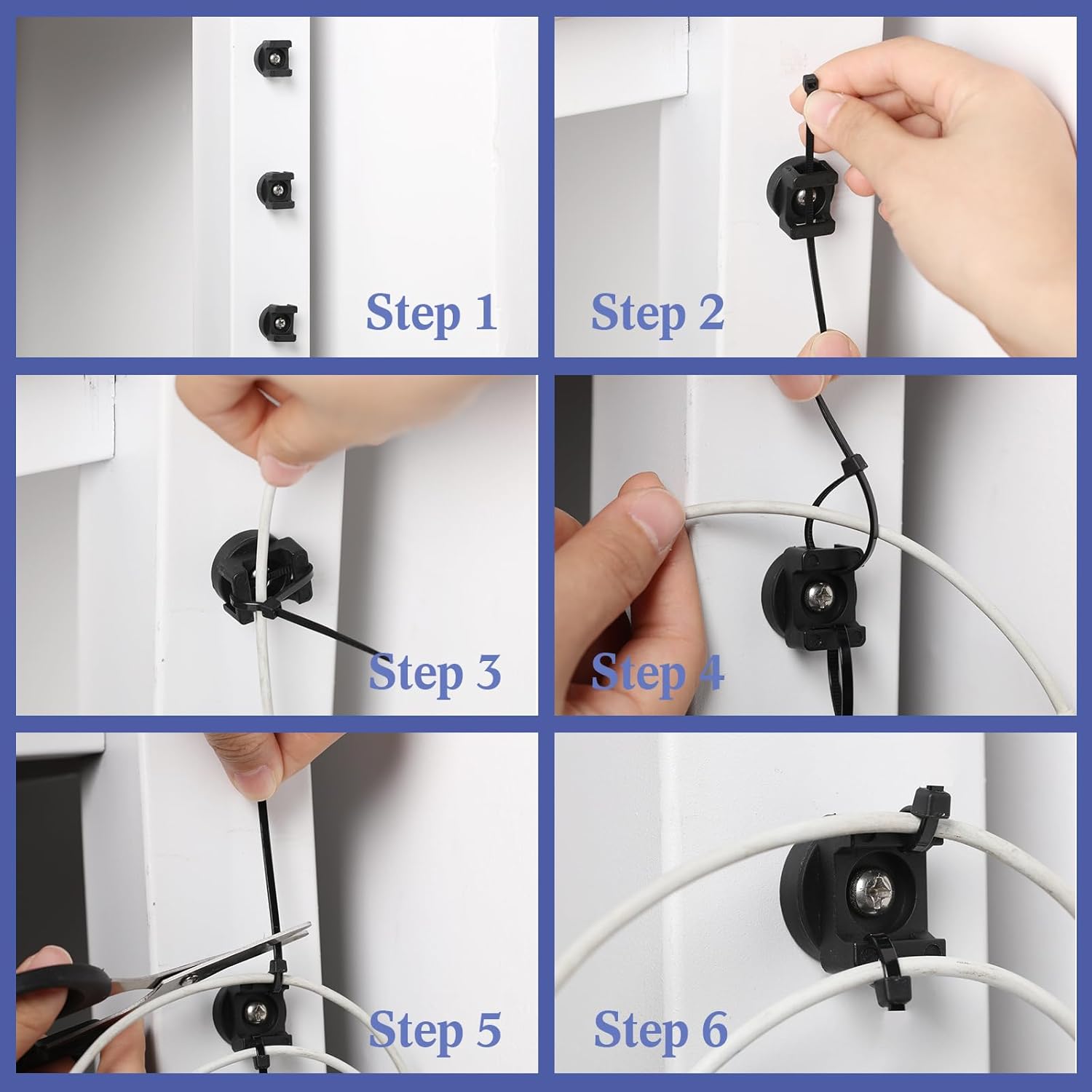 Step 1

Step 2

Step 3

Step 4

Step 5

Step 6