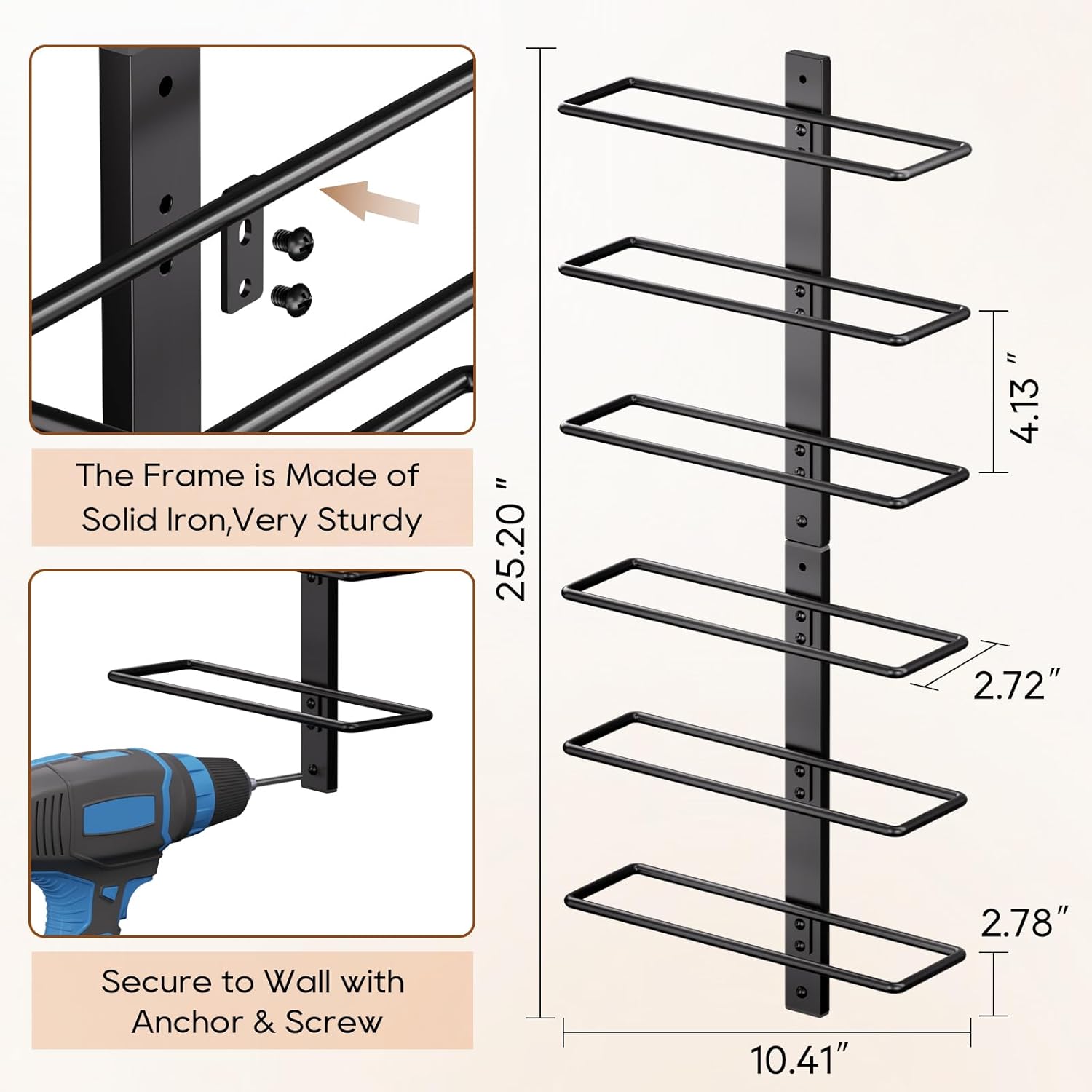 The Frame is Made of Solid Iron,Very Sturdy

Secure to Wall with Anchor & Screw

25.20 ″

4.13 ″

2.72″

2.78″

10.41″