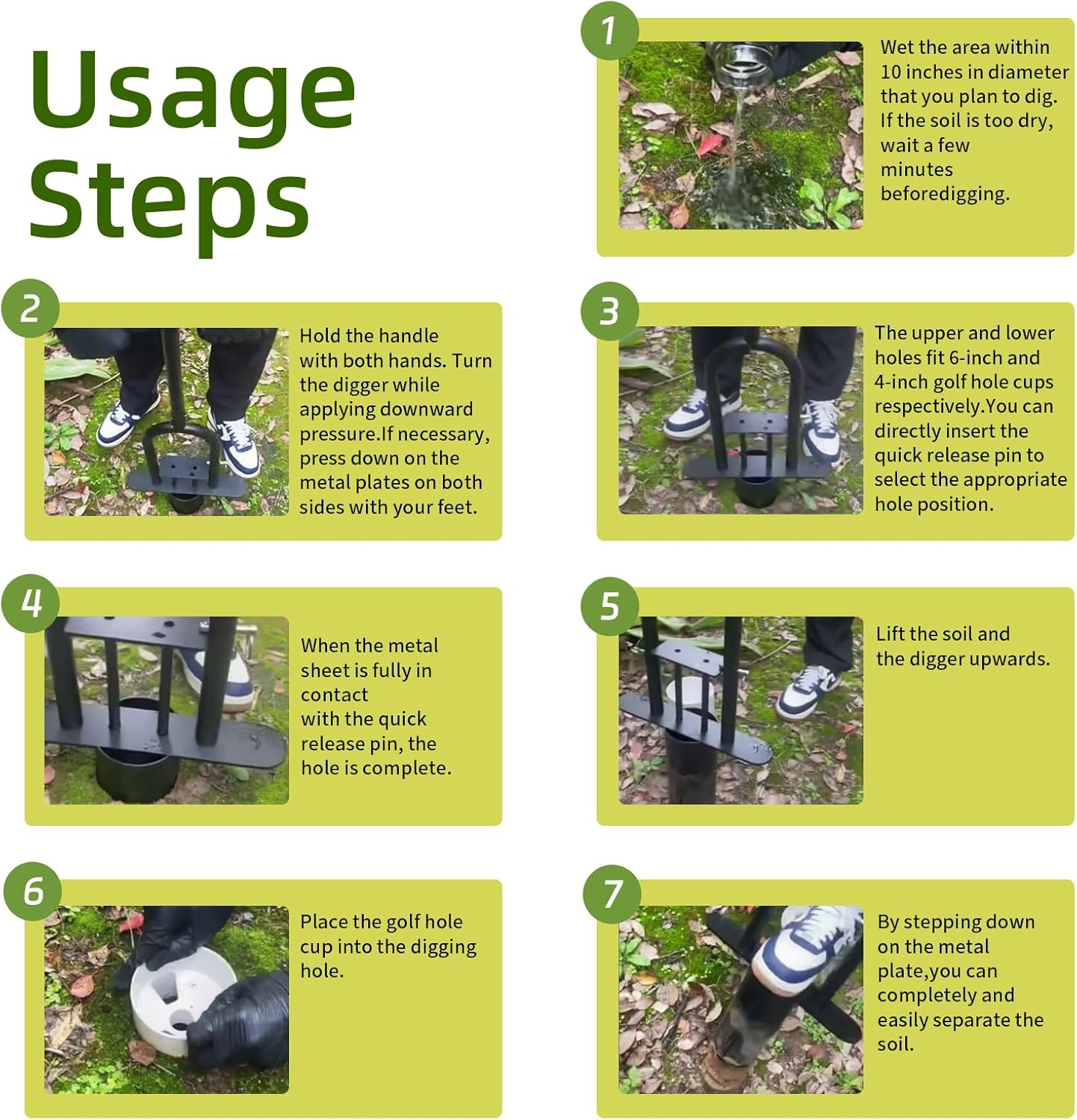 Usage Steps

1

Wet the area within 10 inches in diameter that you plan to dig. If the soil is too dry, wait a few minutes beforedigging.

2

Hold the handle with both hands. Turn the digger while applying downward pressure.If necessary, press down on the metal plates on both sides with your feet.

3

The upper and lower holes fit 6-inch and 4-inch golf hole cups respectively.You can directly insert the quick release pin to select the appropriate hole position.

4

When the metal sheet is fully in contact with the quick release pin, the hole is complete.

5

Lift the soil and the digger upwards.

6

Place the golf hole cup into the digging hole.

7

By stepping down on the metal plate,you can completely and easily separate the soil.