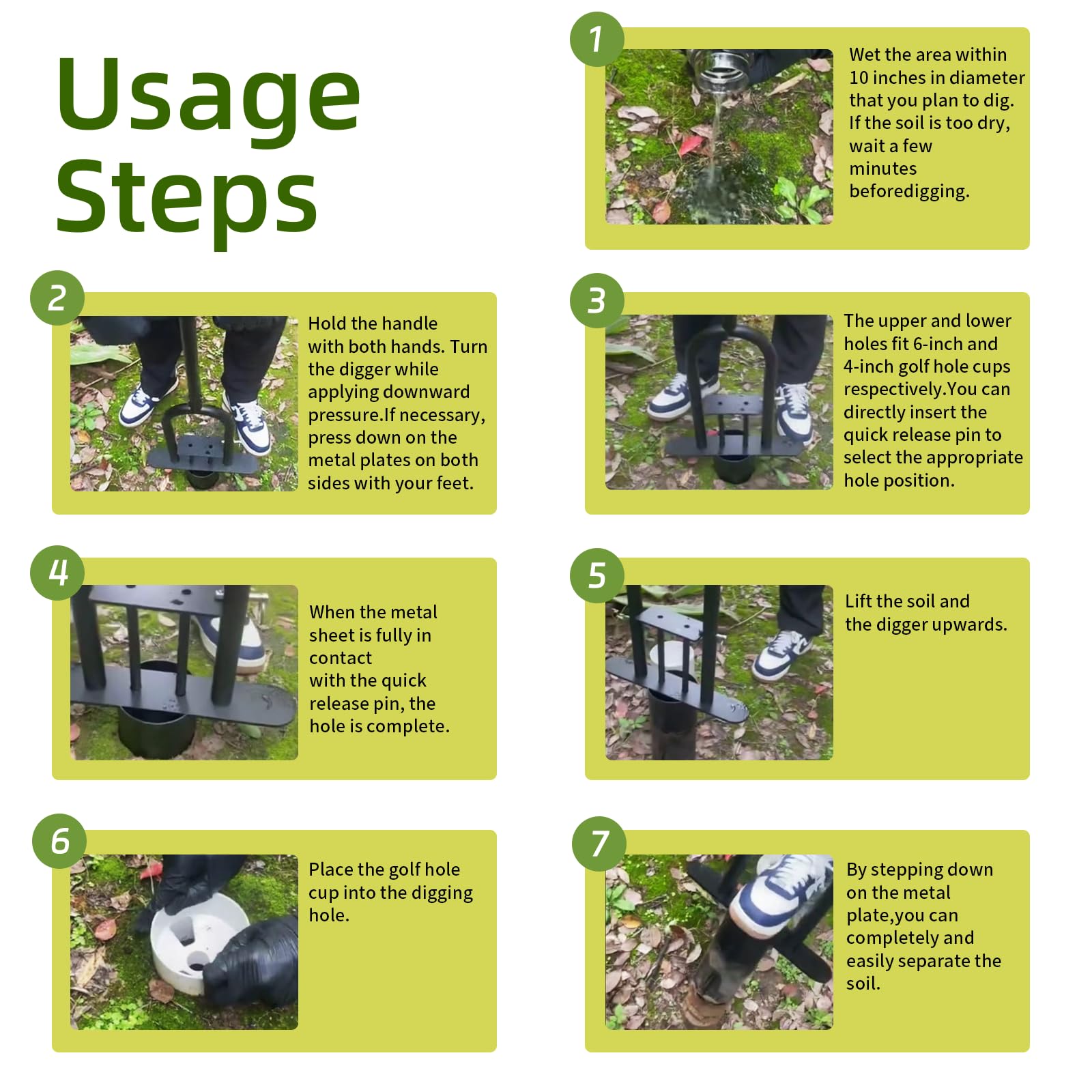 Usage Steps

1

Wet the area within 10 inches in diameter that you plan to dig. If the soil is too dry, wait a few minutes beforedigging.

2

Hold the handle with both hands. Turn the digger while applying downward pressure.If necessary, press down on the metal plates on both sides with your feet.

3

The upper and lower holes fit 6-inch and 4-inch golf hole cups respectively.You can directly insert the quick release pin to select the appropriate hole position.

4

When the metal sheet is fully in contact with the quick release pin, the hole is complete.

5

Lift the soil and the digger upwards.

6

Place the golf hole cup into the digging hole.

7

By stepping down on the metal plate,you can completely and easily separate the soil.