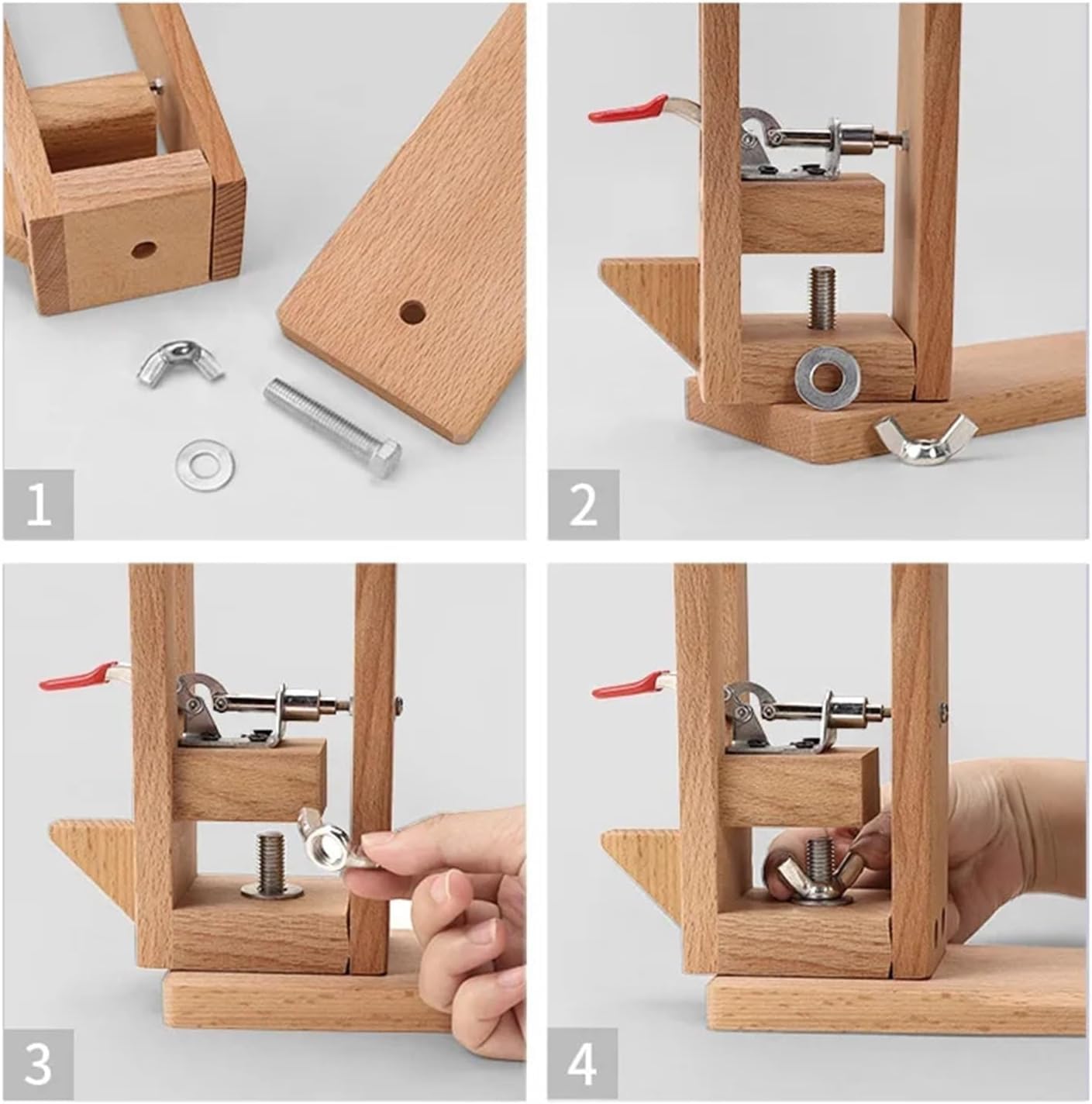 1

2

3

4