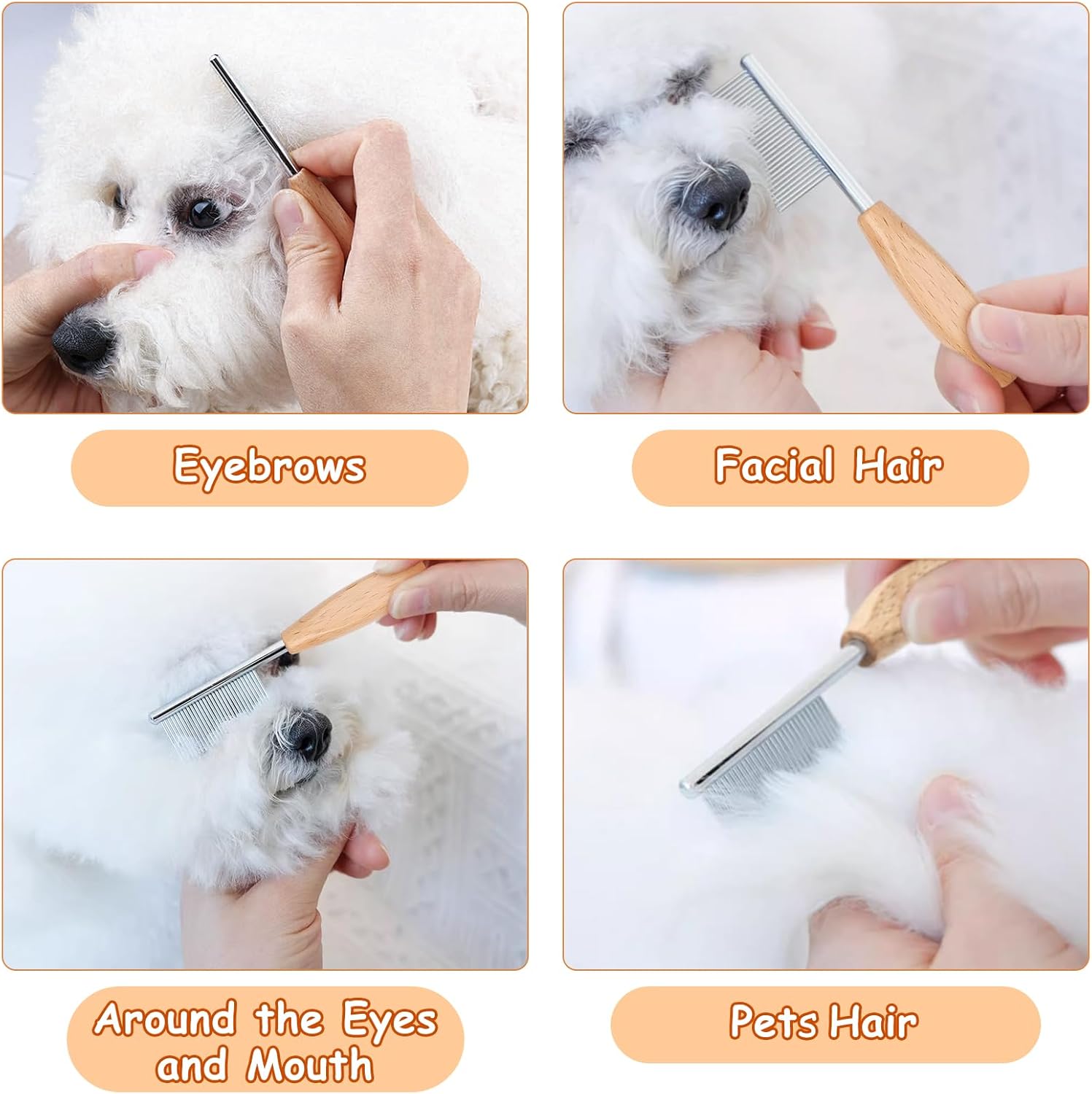 Eyebrows

Facial Hair

Around the Eyes and Mouth

Pets Hair