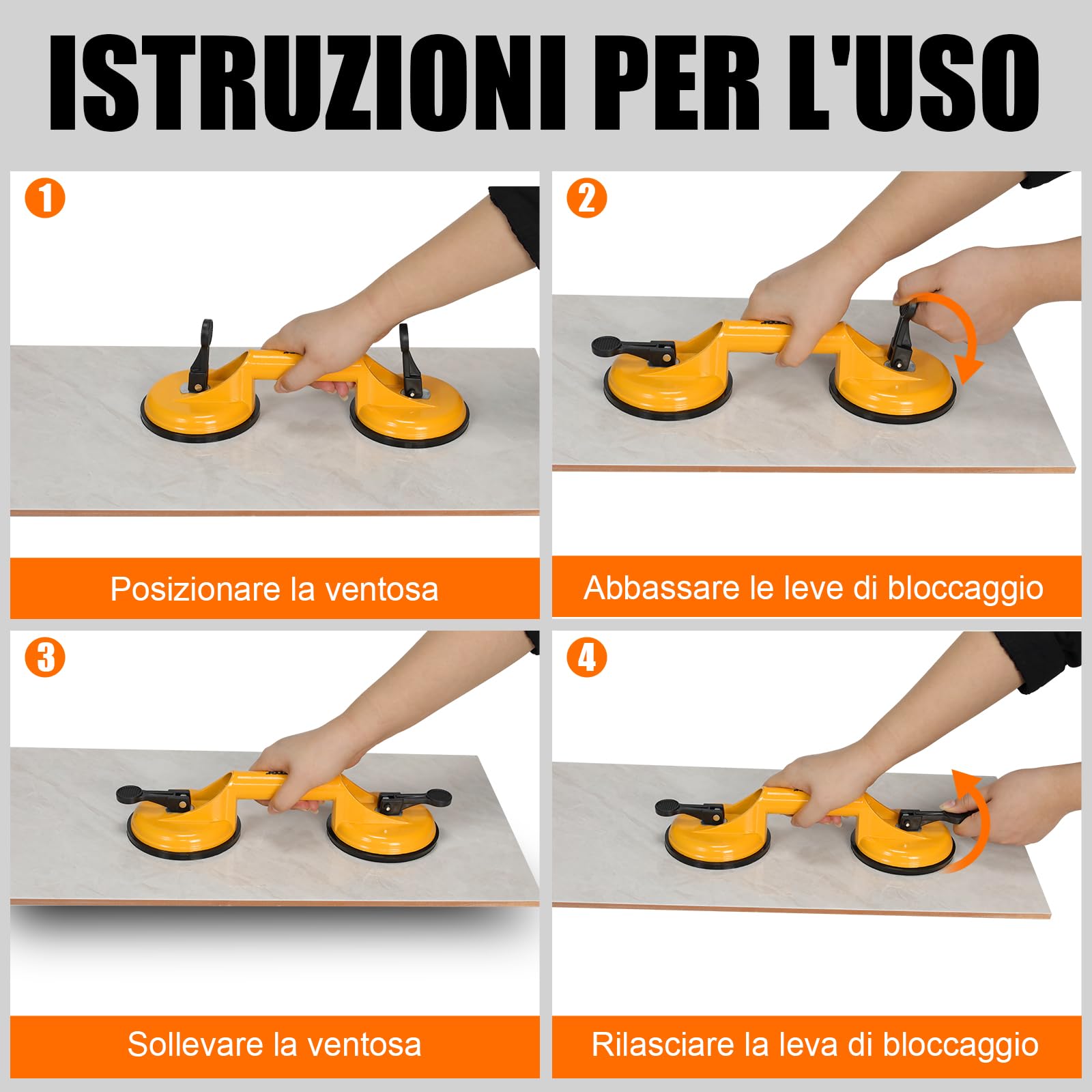 ISTRUZIONI PER L'USO

1

Posizionare la ventosa

2

Abbassare le leve di bloccaggio

3

Sollevare la ventosa

4

Rilasciare la leva di bloccaggio