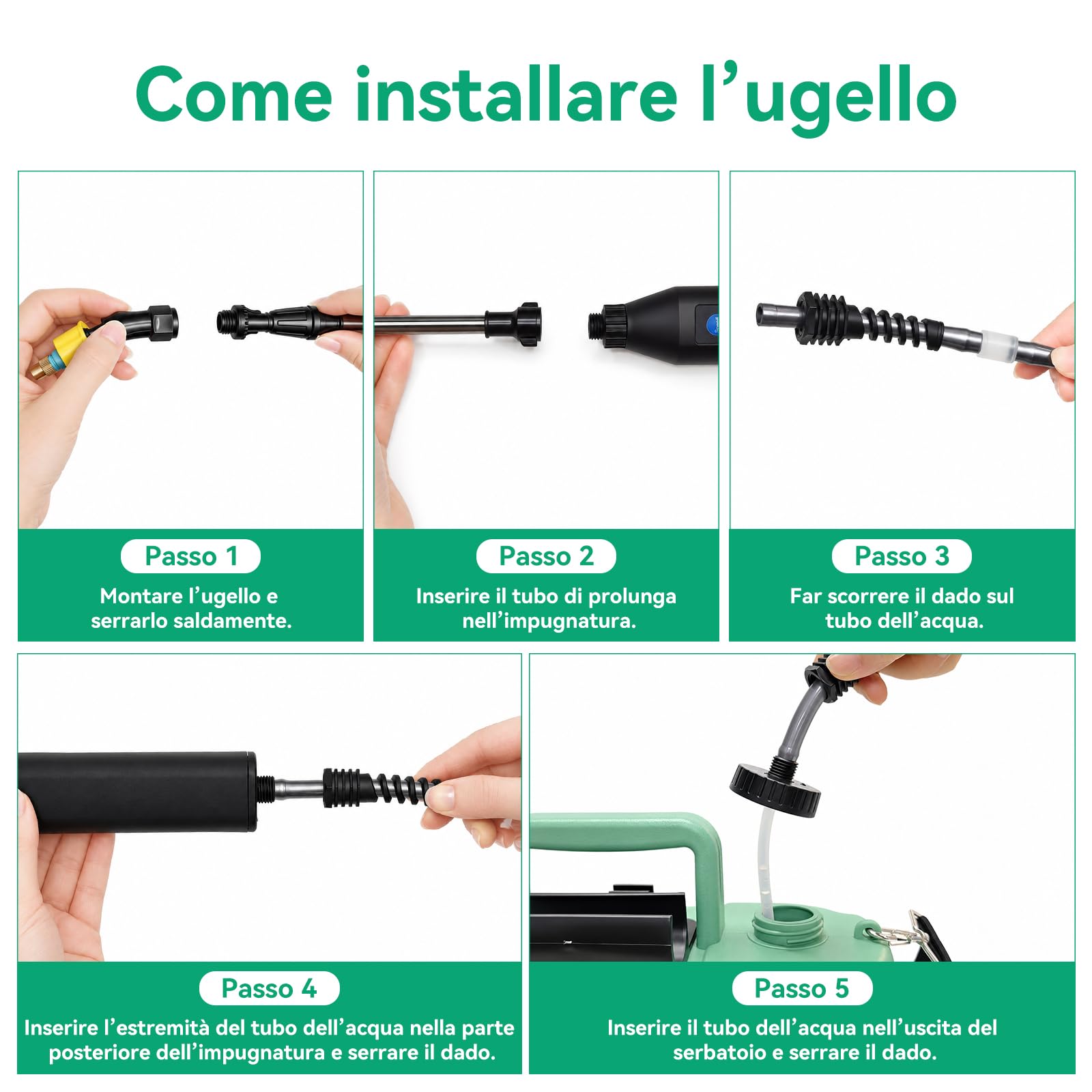 Come installare l’ugello

Passo 1
Montare l’ugello e serrarlo saldamente.

Passo 2
Inserire il tubo di prolunga nell’impugnatura.

Passo 3
Far scorrere il dado sul tubo dell’acqua.

Passo 4
Inserire l’estremità del tubo dell’acqua nella parte posteriore dell’impugnatura e serrare il dado.

Passo 5
Inserire il tubo dell’acqua nell’uscita del serbatoio e serrare il dado.