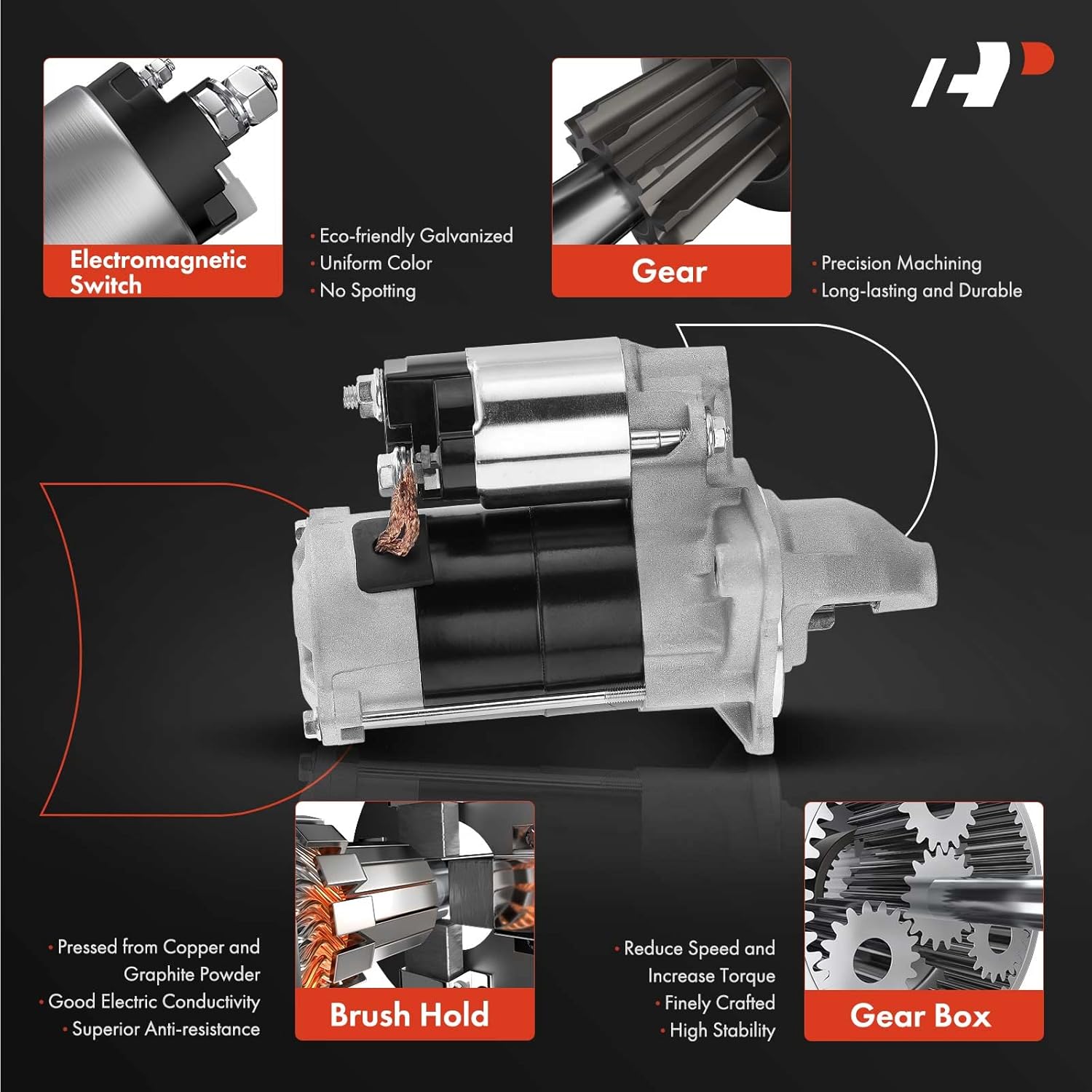 Electromagnetic Switch

· Eco-friendly Galvanized
· Uniform Color
· No Spotting

Gear

· Precision Machining
· Long-lasting and Durable

· Pressed from Copper and Graphite Powder
· Good Electric Conductivity
· Superior Anti-resistance

Brush Hold

· Reduce Speed and Increase Torque
· Finely Crafted
· High Stability

Gear Box