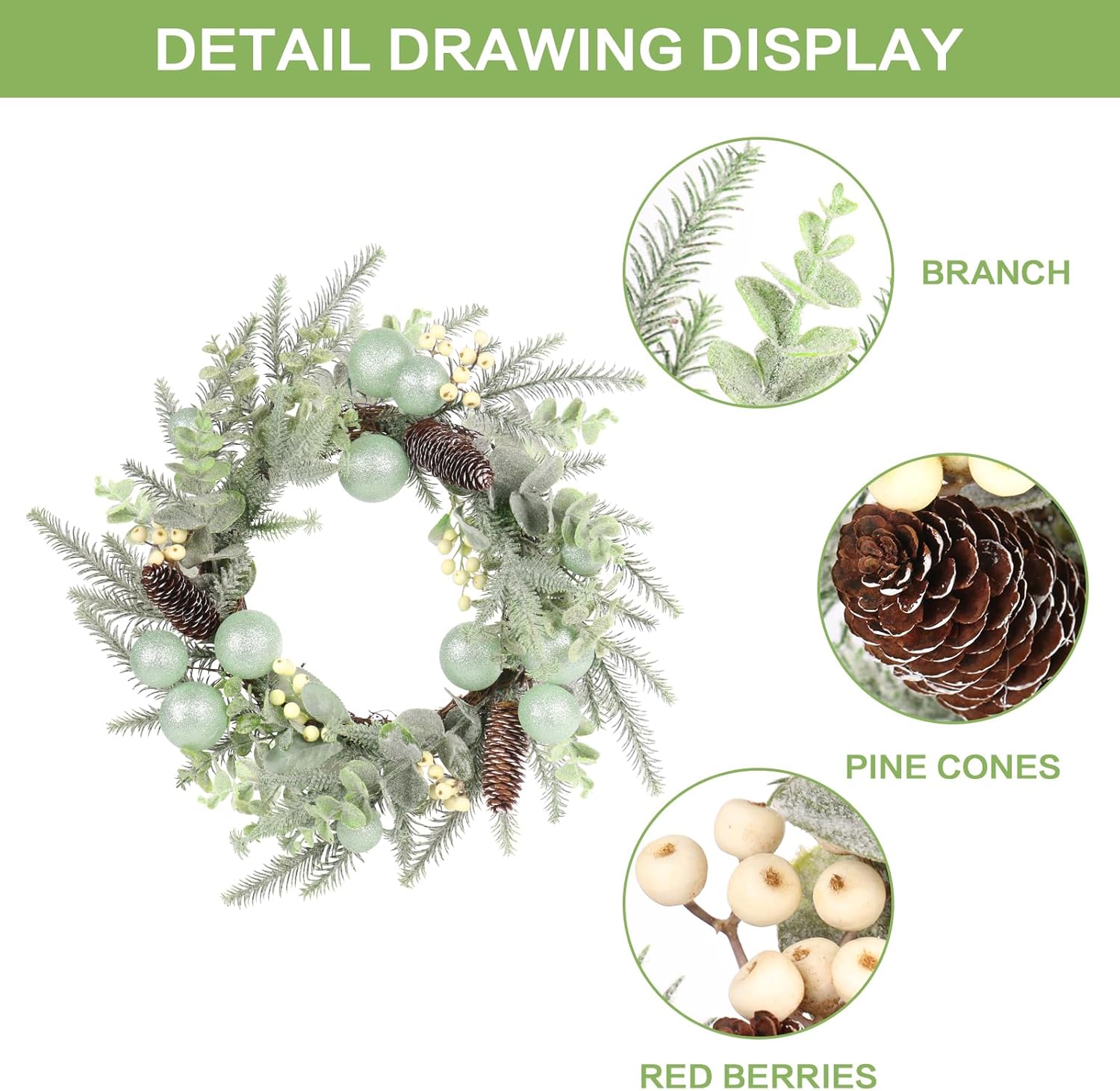 DETAIL DRAWING DISPLAY

BRANCH

PINE CONES

RED BERRIES