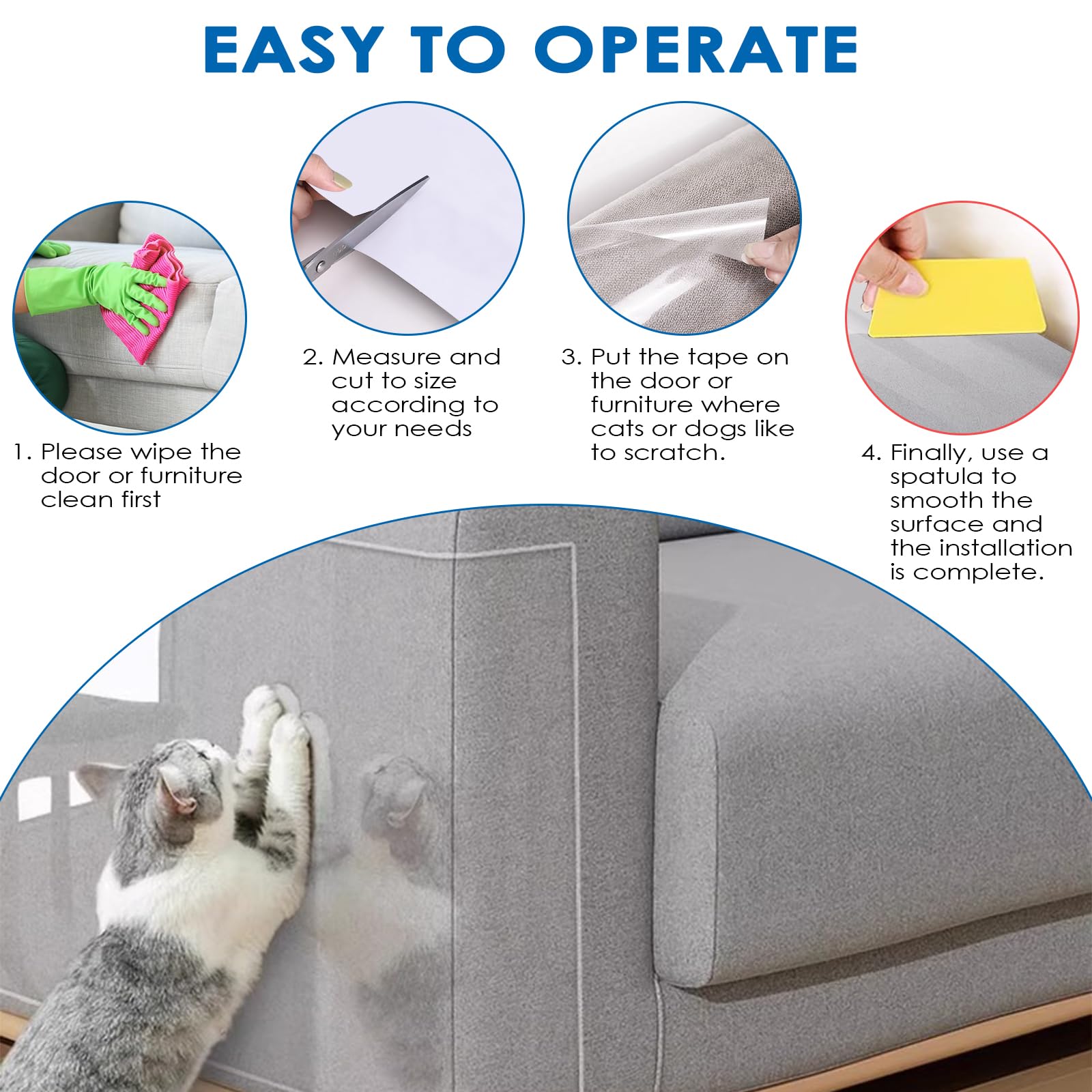 EASY TO OPERATE

1. Please wipe the door or furniture clean first

2. Measure and cut to size according to your needs

3. Put the tape on the door or furniture where cats or dogs like to scratch.

4. Finally, use a spatula to smooth the surface and the installation is complete.