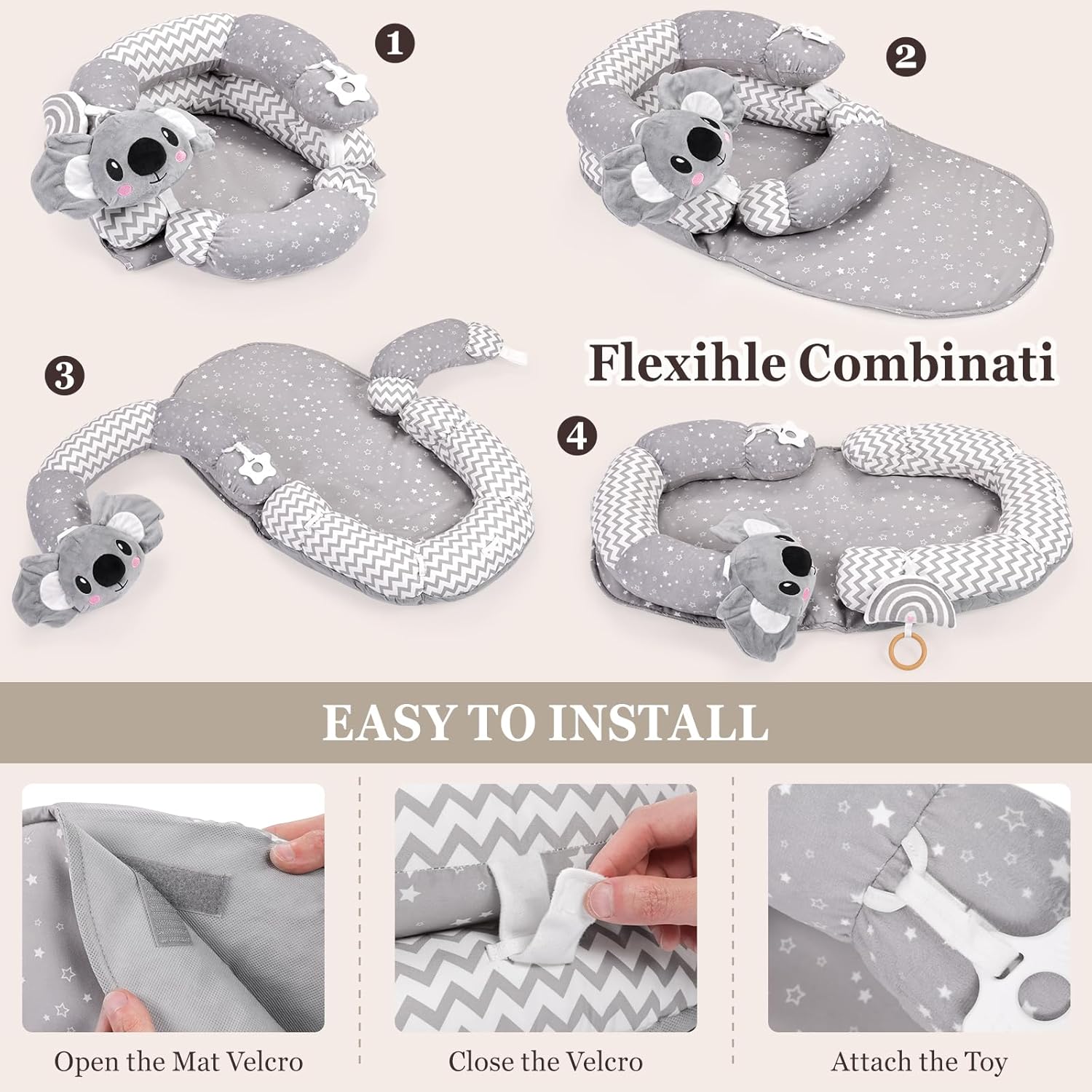 1

2

3

Flexihle Combinati

4

EASY TO INSTALL

Open the Mat Velcro

Close the Velcro

Attach the Toy