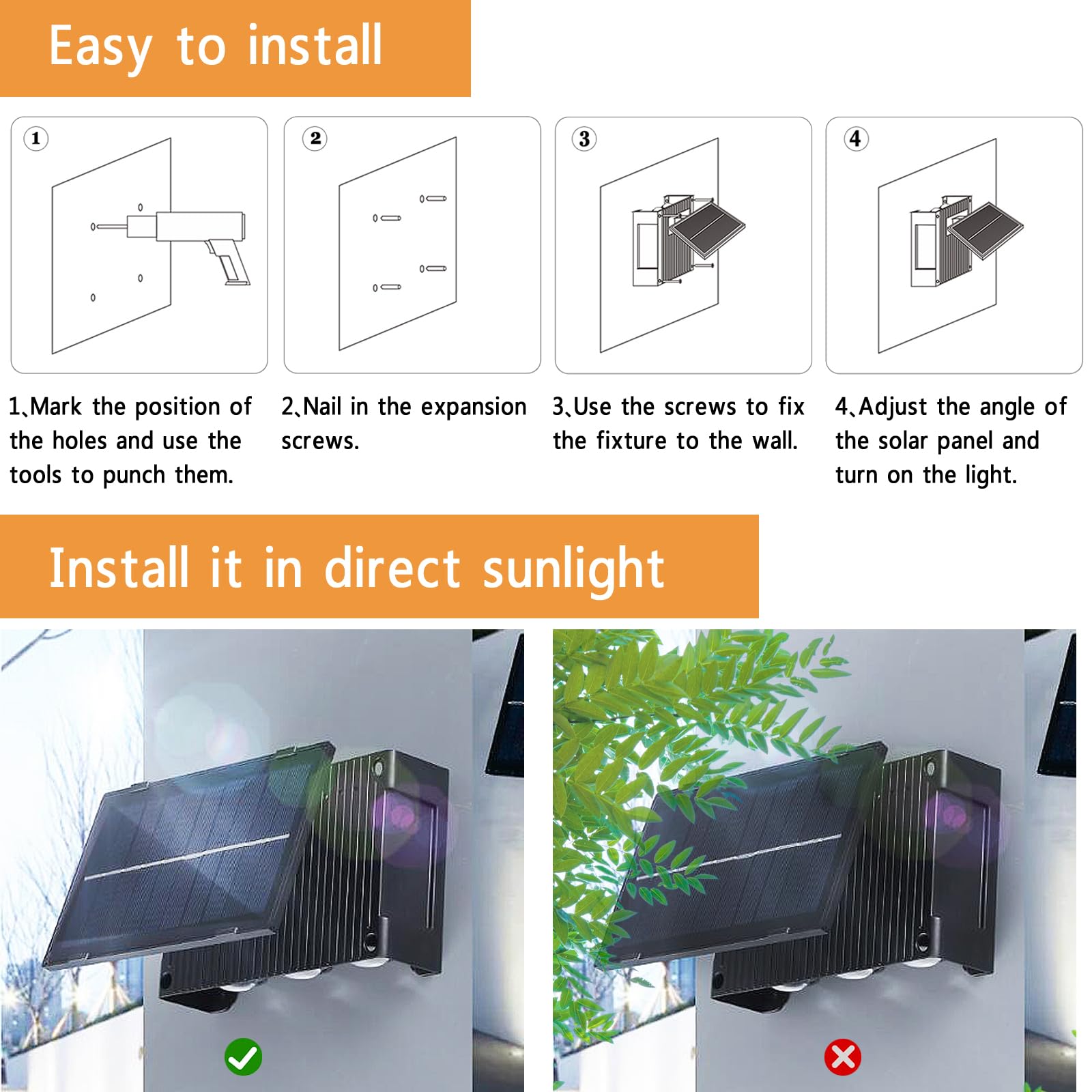 Easy to install

1

2

3

4

1、Mark the position of the holes and use the tools to punch them.

2、Nail in the expansion screws.

3、Use the screws to fix the fixture to the wall.

4、Adjust the angle of the solar panel and turn on the light.

Install it in direct sunlight