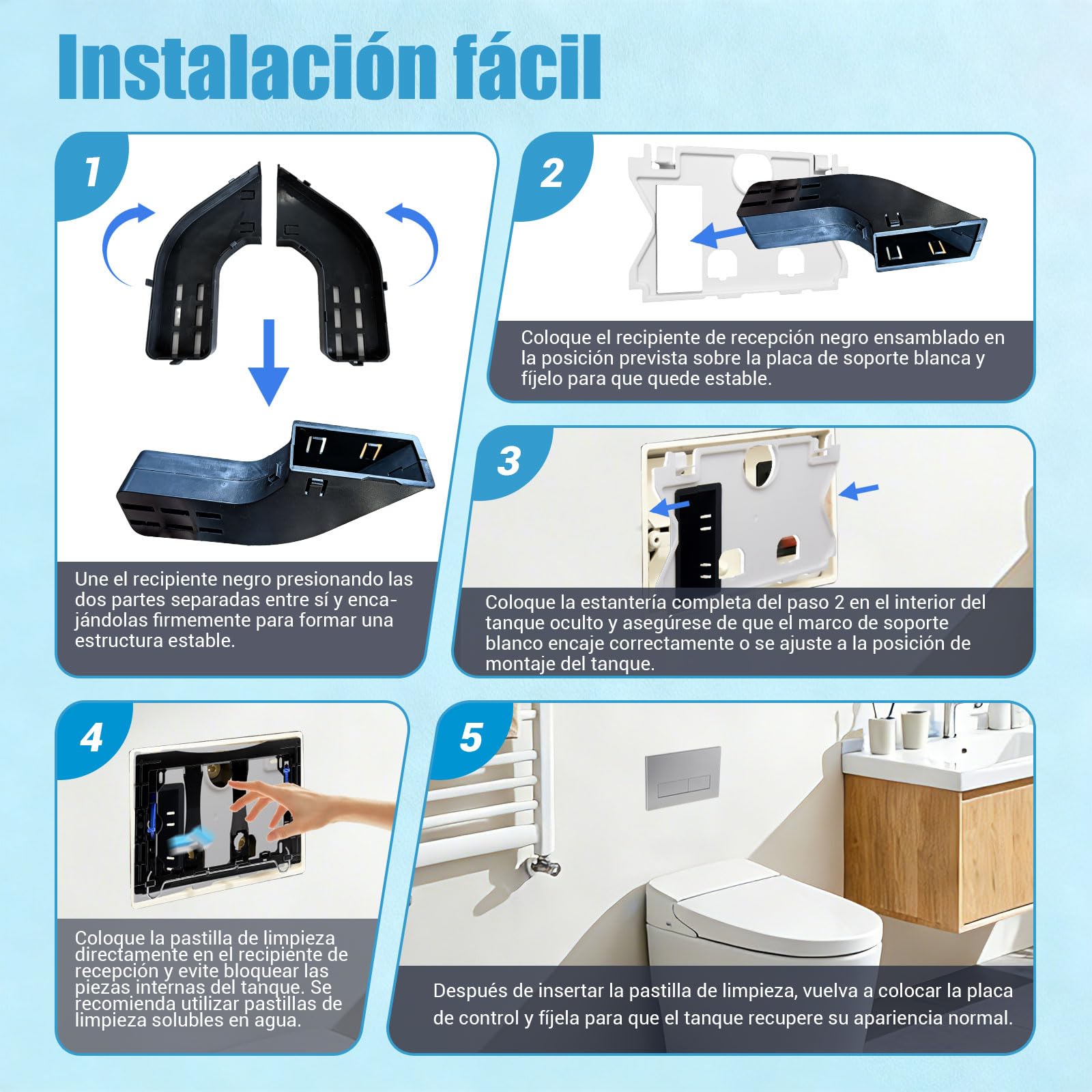 Instalación fácil

1

Une el recipiente negro presionando las dos partes separadas entre sí y encajándolas firmemente para formar una estructura estable.

2

Coloque el recipiente de recepción negro ensamblado en la posición prevista sobre la placa de soporte blanca y fíjelo para que quede estable.

3

Coloque la estantería completa del paso 2 en el interior del tanque oculto y asegúrese de que el marco de soporte blanco encaje correctamente o se ajuste a la posición de montaje del tanque.

4

Coloque la pastilla de limpieza directamente en el recipiente de recepción y evite bloquear las piezas internas del tanque. Se recomienda utilizar pastillas de limpieza solubles en agua.

5

Después de insertar la pastilla de limpieza, vuelva a colocar la placa de control y fíjela para que el tanque recupere su apariencia normal.