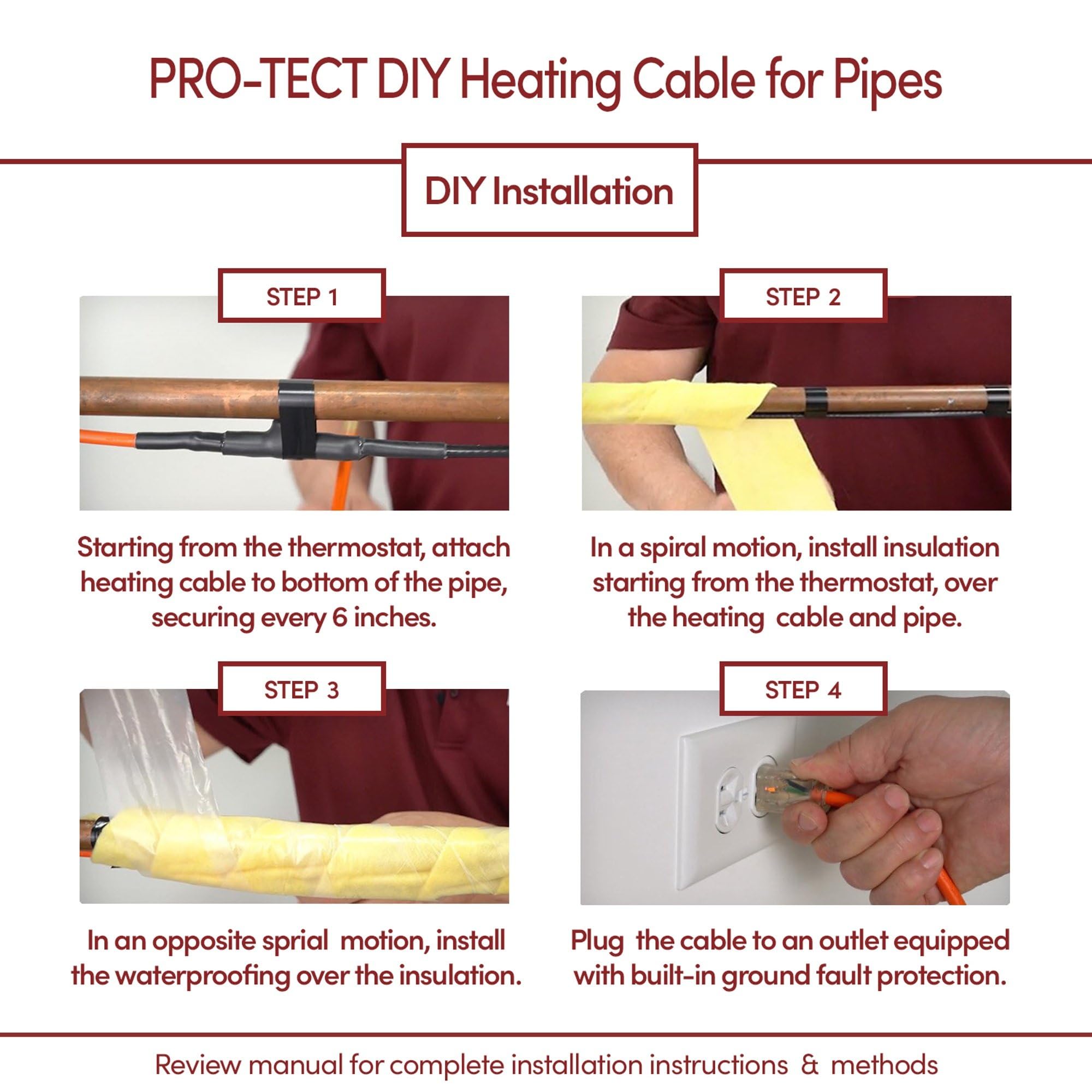 PRO-TECT DIY Heating Cable for Pipes

DIY Installation

STEP 1

Starting from the thermostat, attach heating cable to bottom of the pipe, securing every 6 inches.

STEP 2

In a spiral motion, install insulation starting from the thermostat, over the heating cable and pipe.

STEP 3

In an opposite sprial motion, install the waterproofing over the insulation.

STEP 4

Plug the cable to an outlet equipped with built-in ground fault protection.

Review manual for complete installation instructions & methods