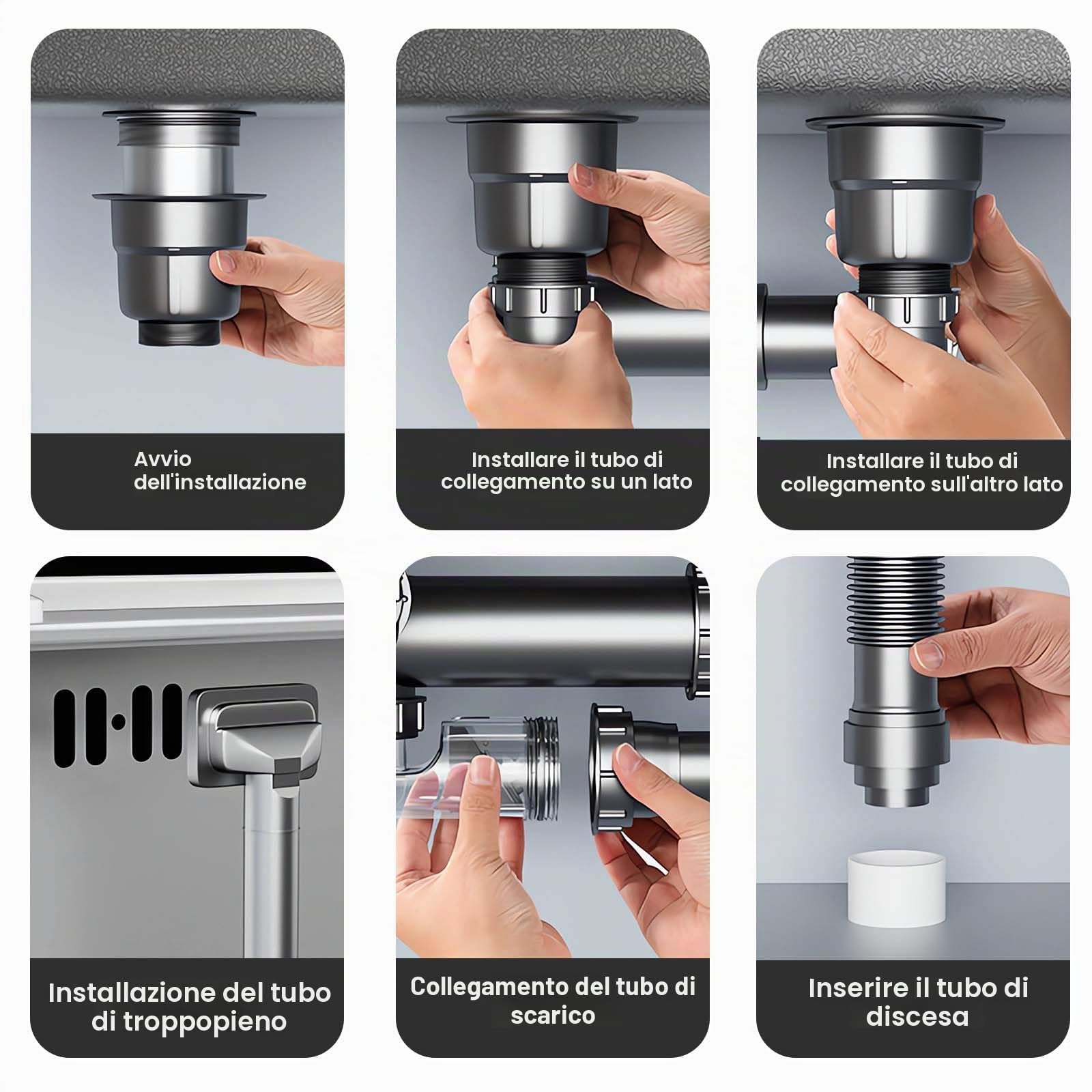 Avvio dell'installazione

Installare il tubo di collegamento su un lato

Installare il tubo di collegamento sull'altro lato

Installazione del tubo di troppopieno

Collegamento del tubo di scarico

Inserire il tubo di discesa