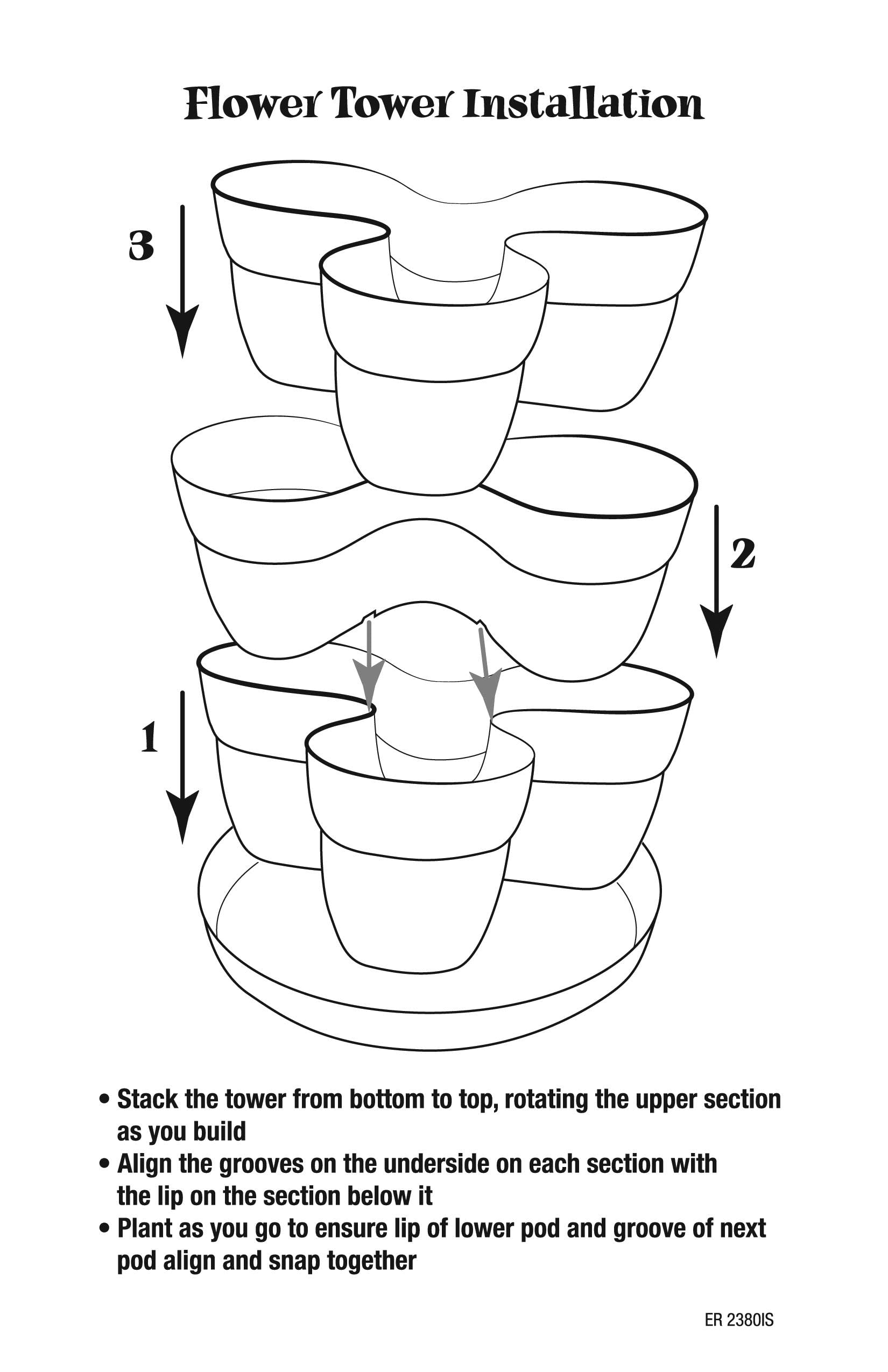 Flower Tower Installation

3

2

1

• Stack the tower from bottom to top, rotating the upper section as you build
• Align the grooves on the underside on each section with the lip on the section below it
• Plant as you go to ensure lip of lower pod and groove of next pod align and snap together

ER 2380IS