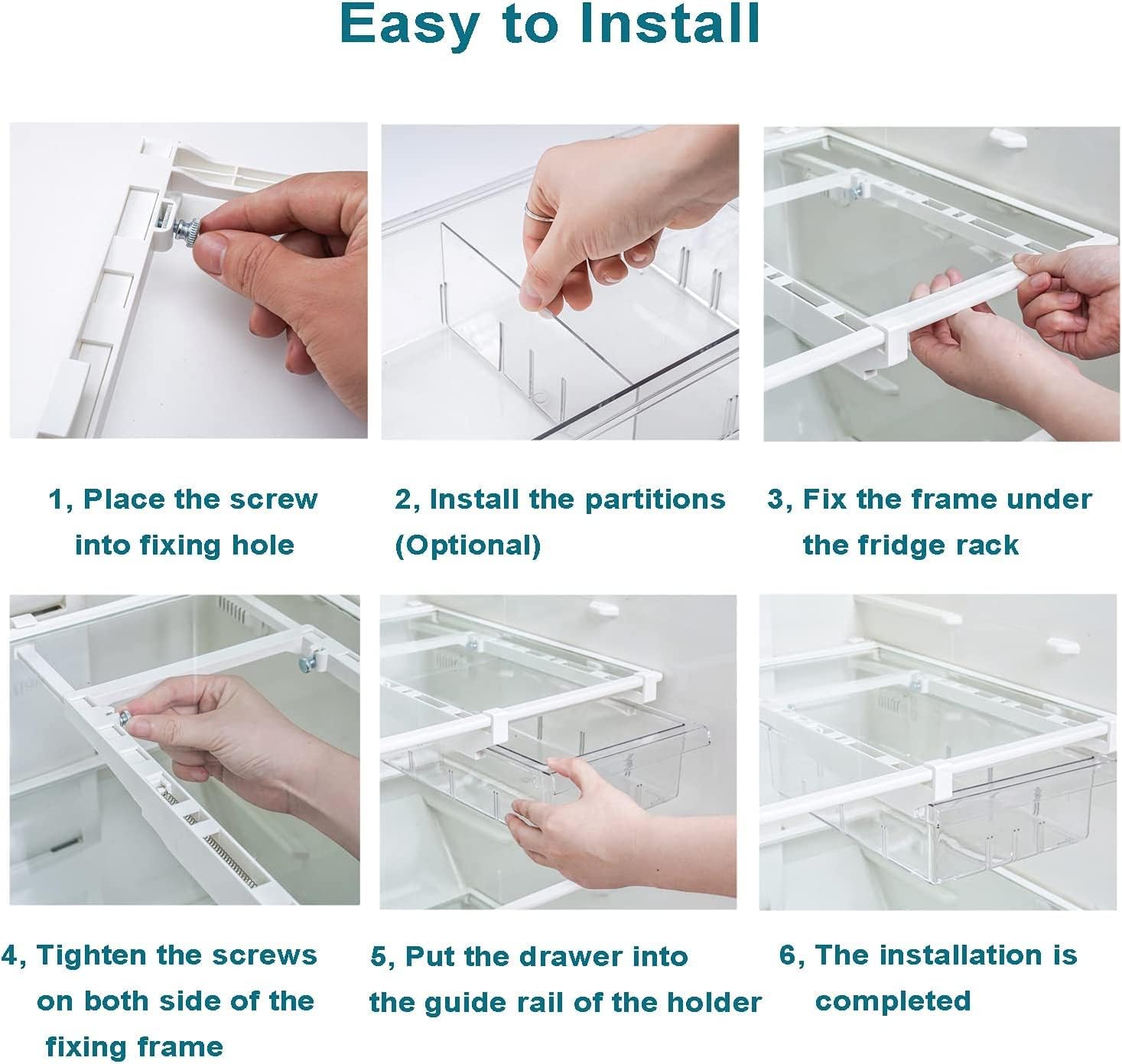 Easy to Install

1, Place the screw into fixing hole

2, Install the partitions (Optional)

3, Fix the frame under the fridge rack

4, Tighten the screws on both side of the fixing frame

5, Put the drawer into the guide rail of the holder

6, The installation is completed