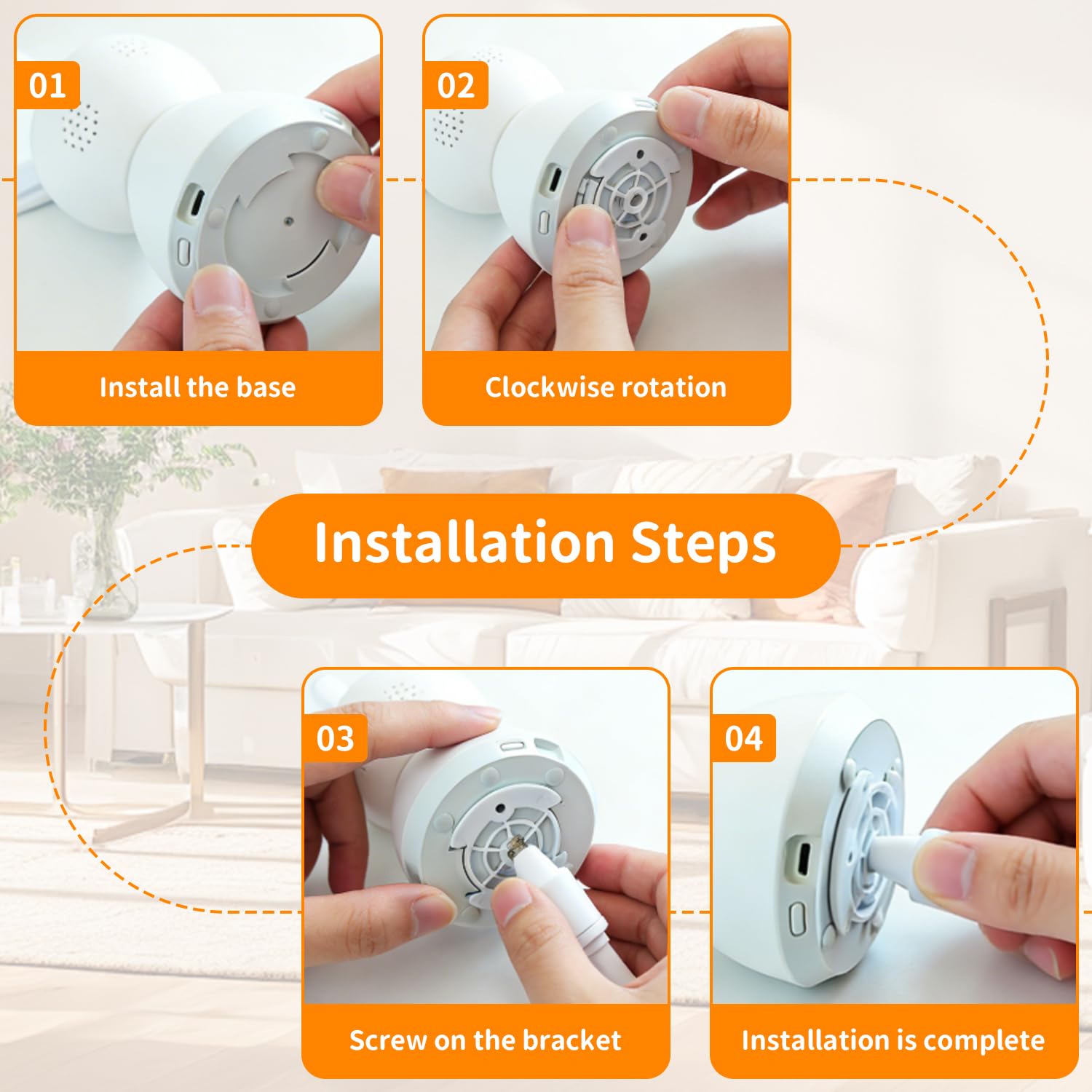 01

Install the base

02

Clockwise rotation

Installation Steps

03

Screw on the bracket

04

Installation is complete