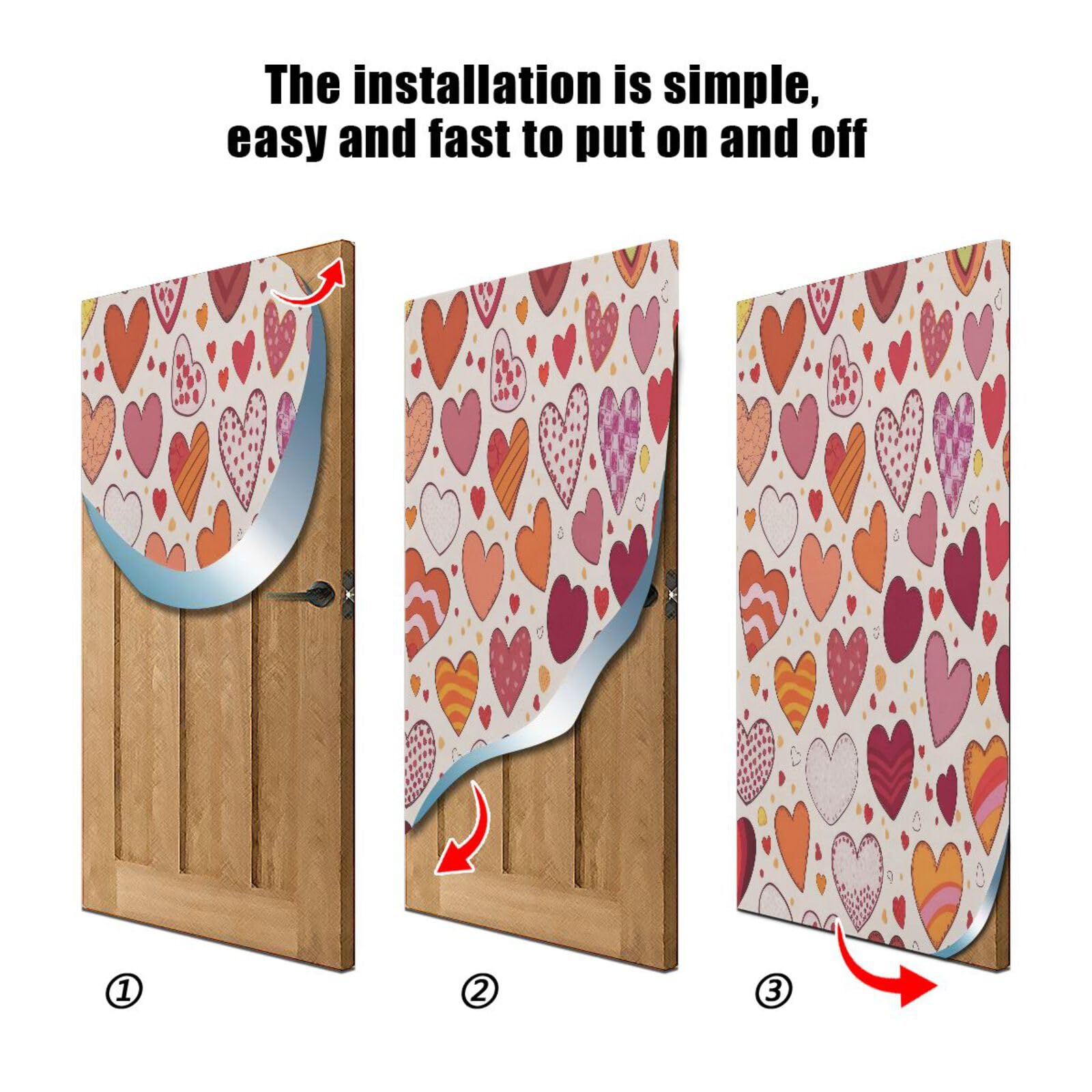 The installation is simple, easy and fast to put on and off

①

②

③