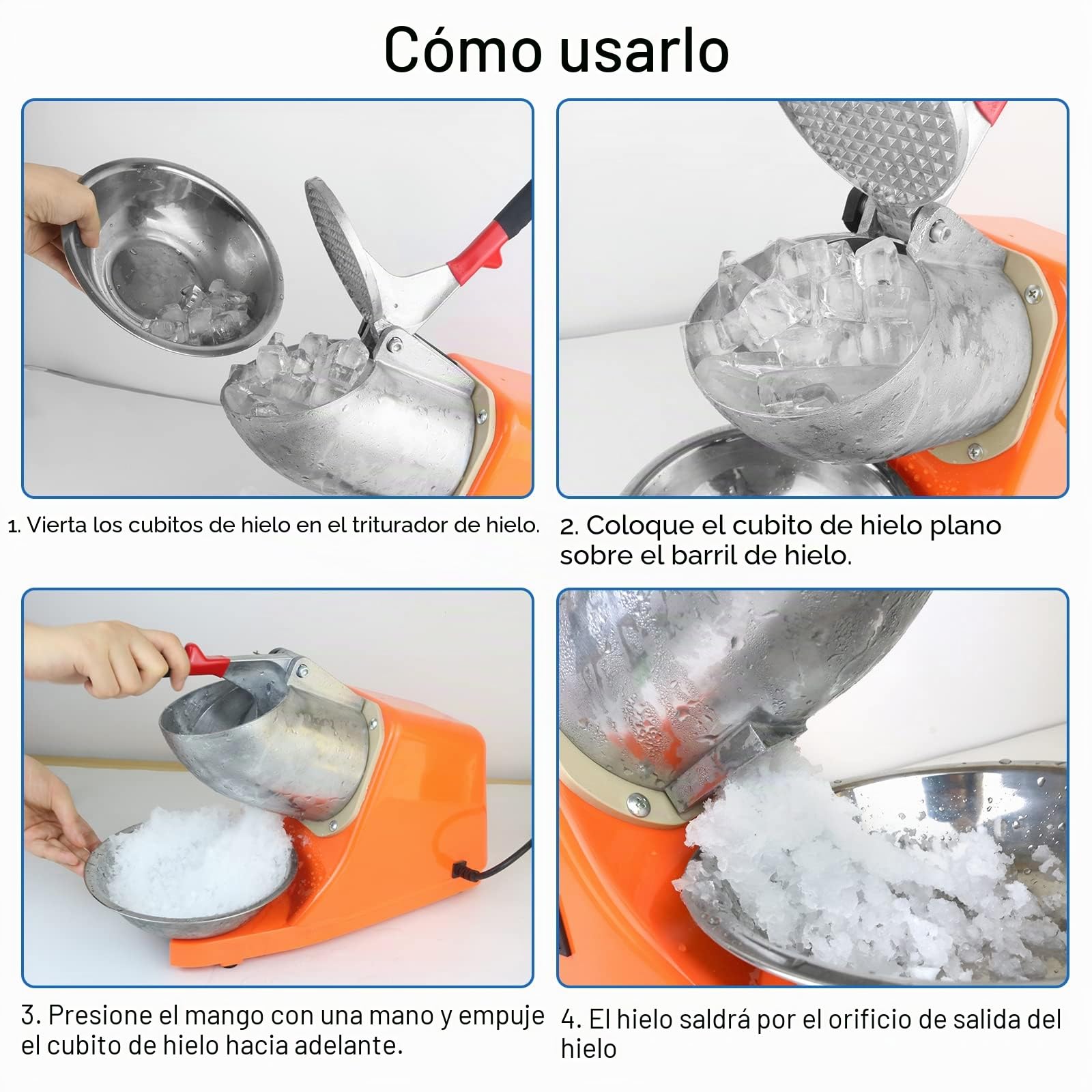 Cómo usarlo

1. Vierta los cubitos de hielo en el triturador de hielo.

2. Coloque el cubito de hielo plano sobre el barril de hielo.

3. Presione el mango con una mano y empuje el cubito de hielo hacia adelante.

4. El hielo saldrá por el orificio de salida del hielo