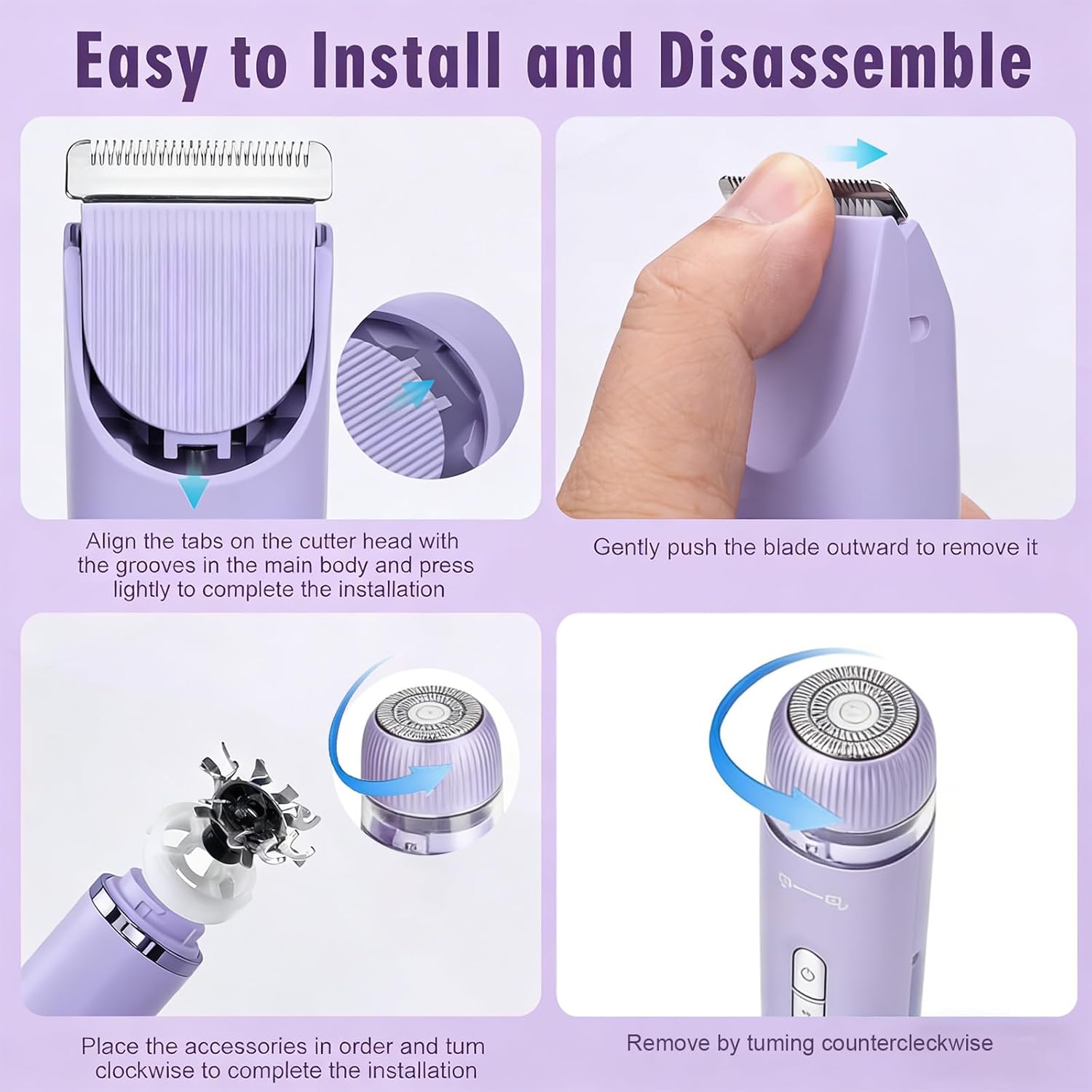 Easy to Install and Disassemble

Align the tabs on the cutter head with the grooves in the main body and press lightly to complete the installation

Gently push the blade outward to remove it

Place the accessories in order and tum clockwise to complete the installation

Remove by tuming countercleckwise