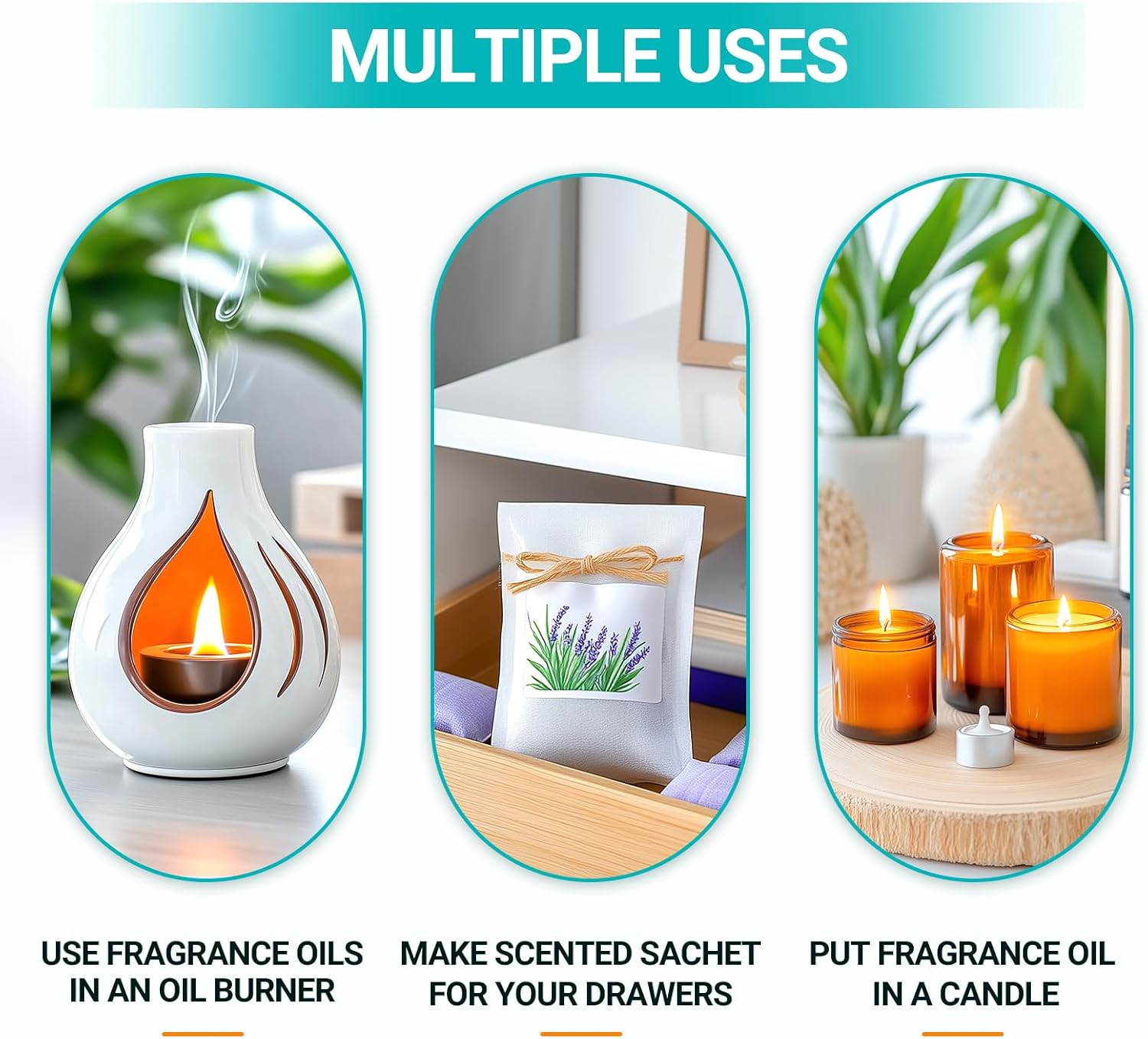 MULTIPLE USES

USE FRAGRANCE OILS IN AN OIL BURNER

MAKE SCENTED SACHET FOR YOUR DRAWERS

PUT FRAGRANCE OIL IN A CANDLE