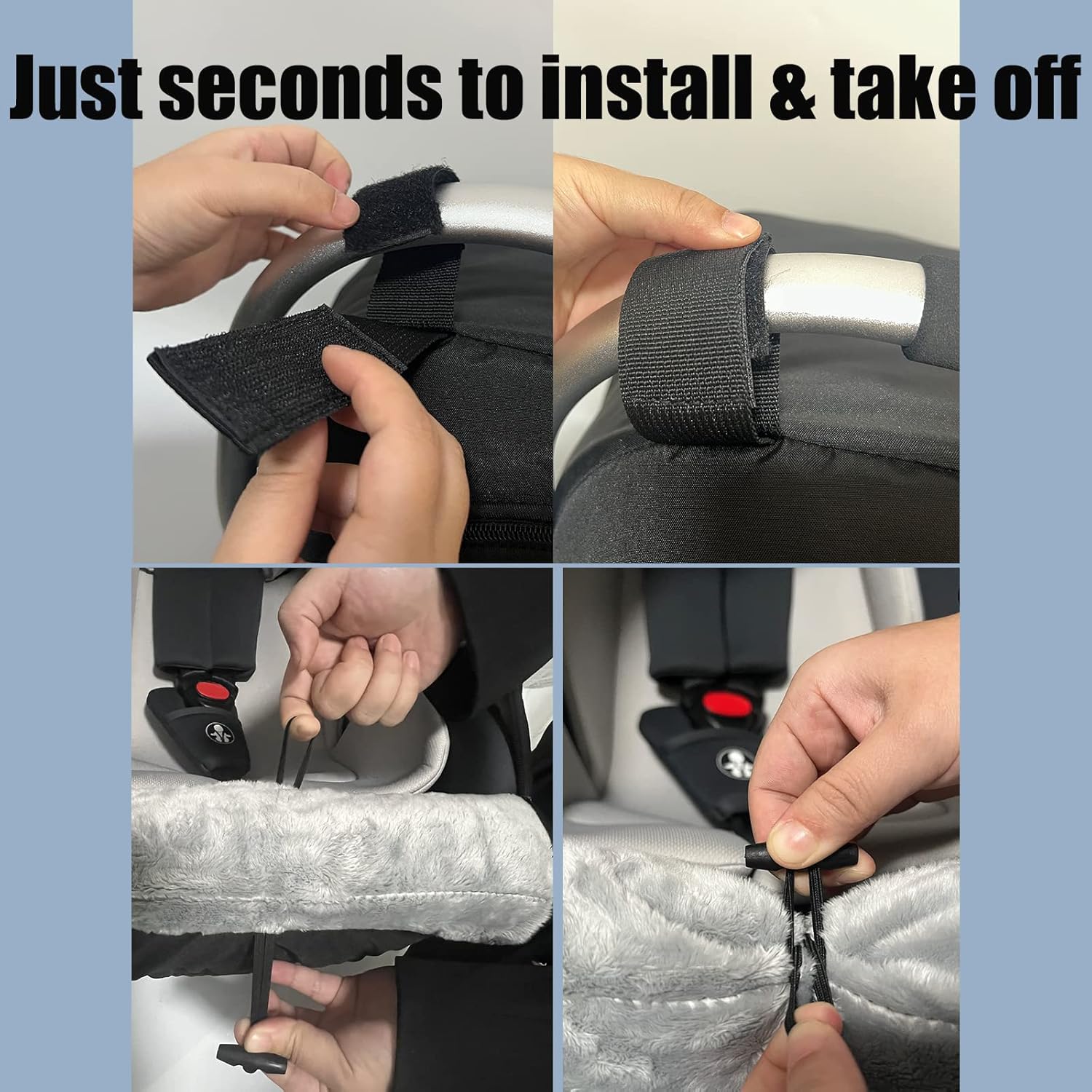 Just seconds to install & take off