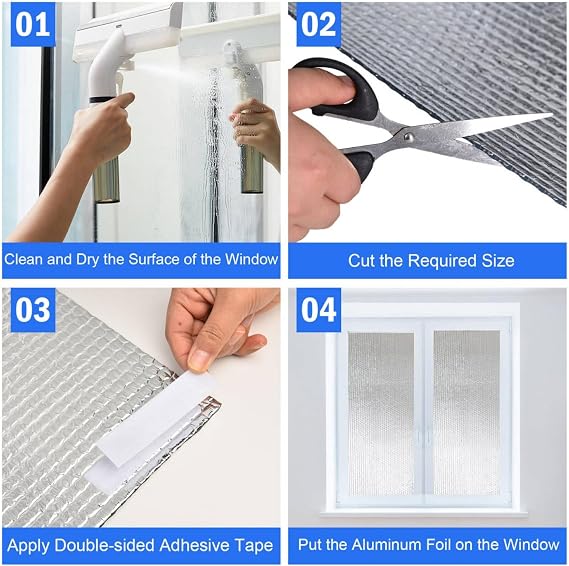 01

Clean and Dry the Surface of the Window

02

Cut the Required Size

03

Apply Double-sided Adhesive Tape

04

Put the Aluminum Foil on the Window