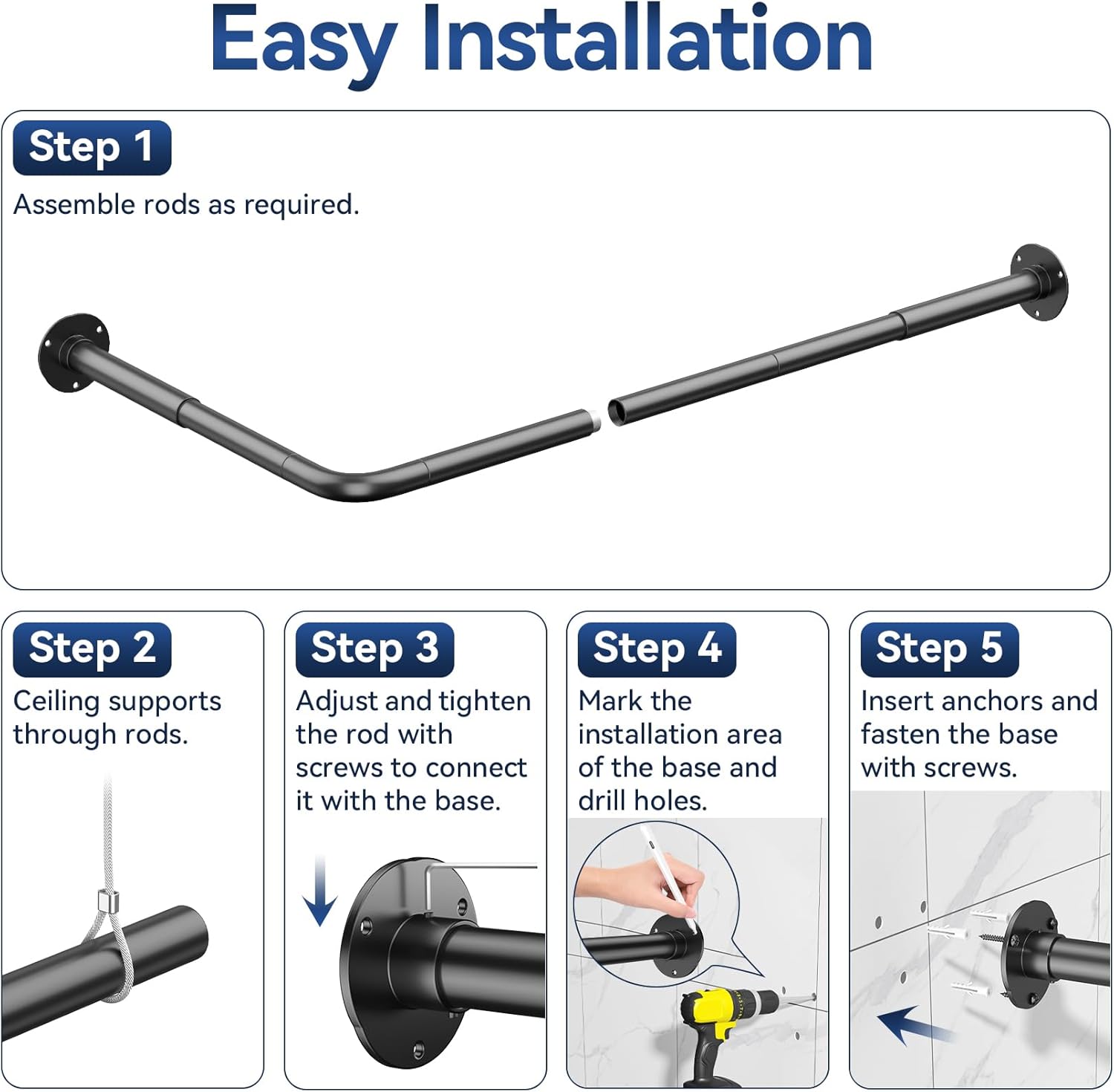 Easy Installation

Step 1

Assemble rods as required.

Step 2

Ceiling supports through rods.

Step 3

Adjust and tighten the rod with screws to connect it with the base.

Step 4

Mark the installation area of the base and drill holes.

Step 5

Insert anchors and fasten the base with screws.