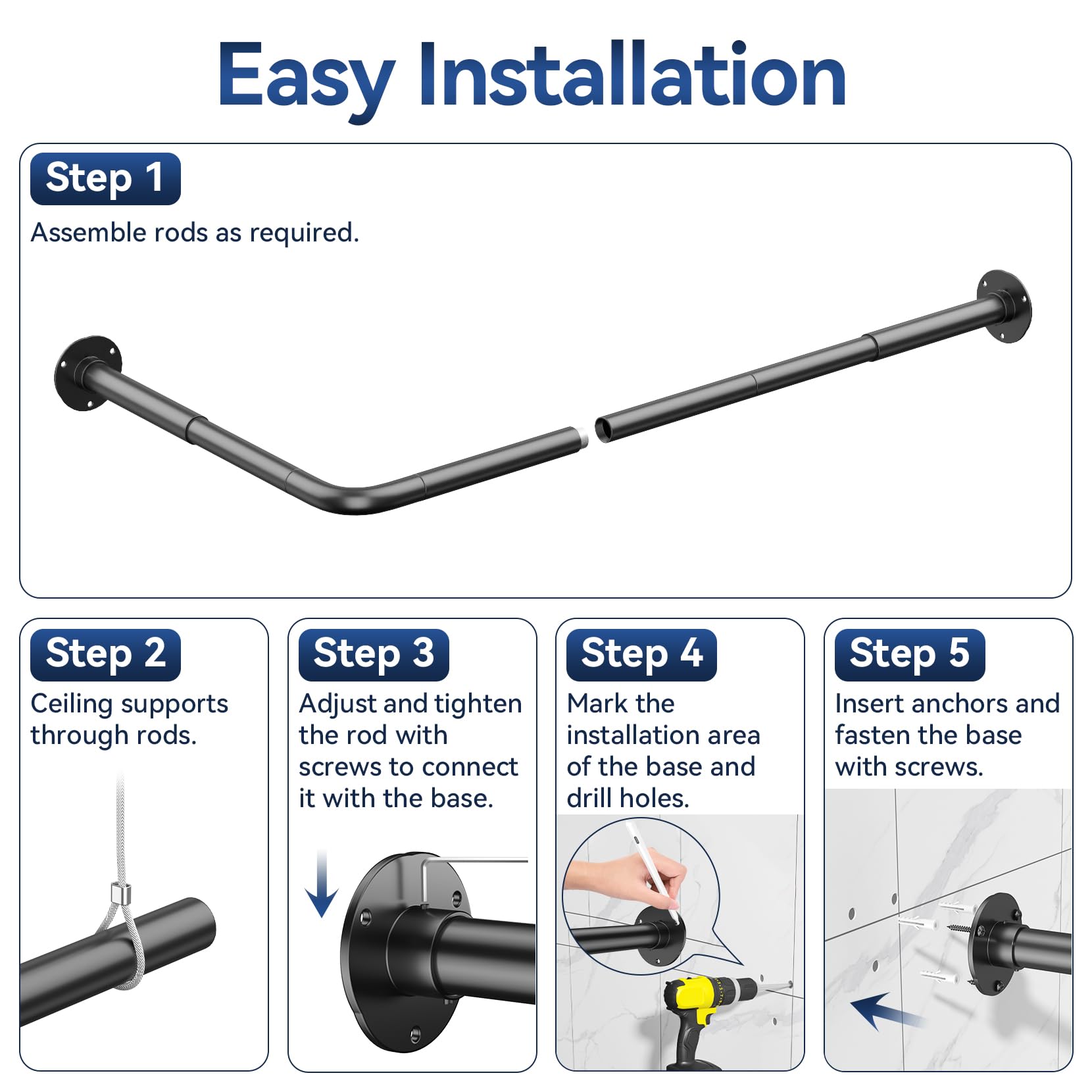 Easy Installation

Step 1

Assemble rods as required.

Step 2

Ceiling supports through rods.

Step 3

Adjust and tighten the rod with screws to connect it with the base.

Step 4

Mark the installation area of the base and drill holes.

Step 5

Insert anchors and fasten the base with screws.