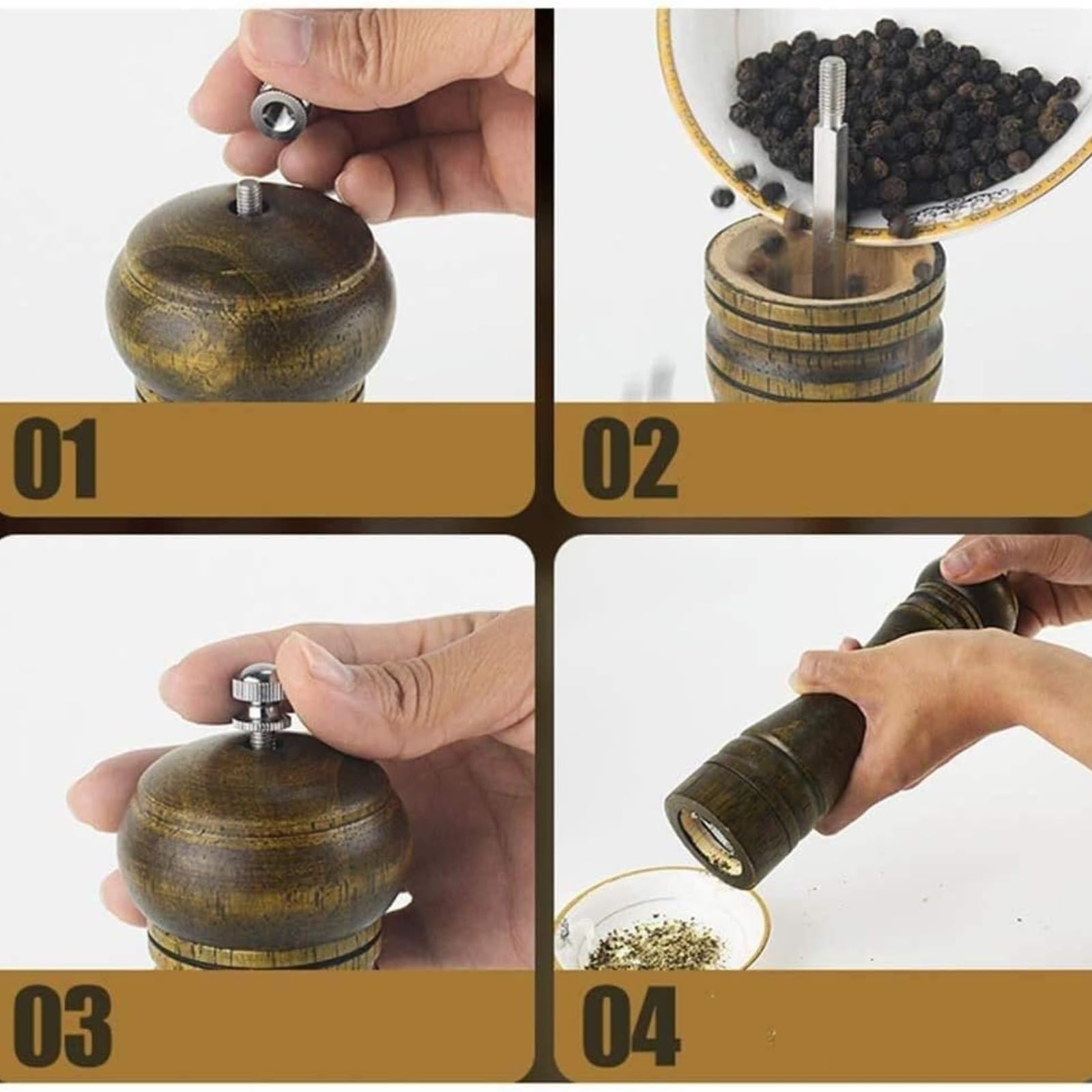 01

02

03

04