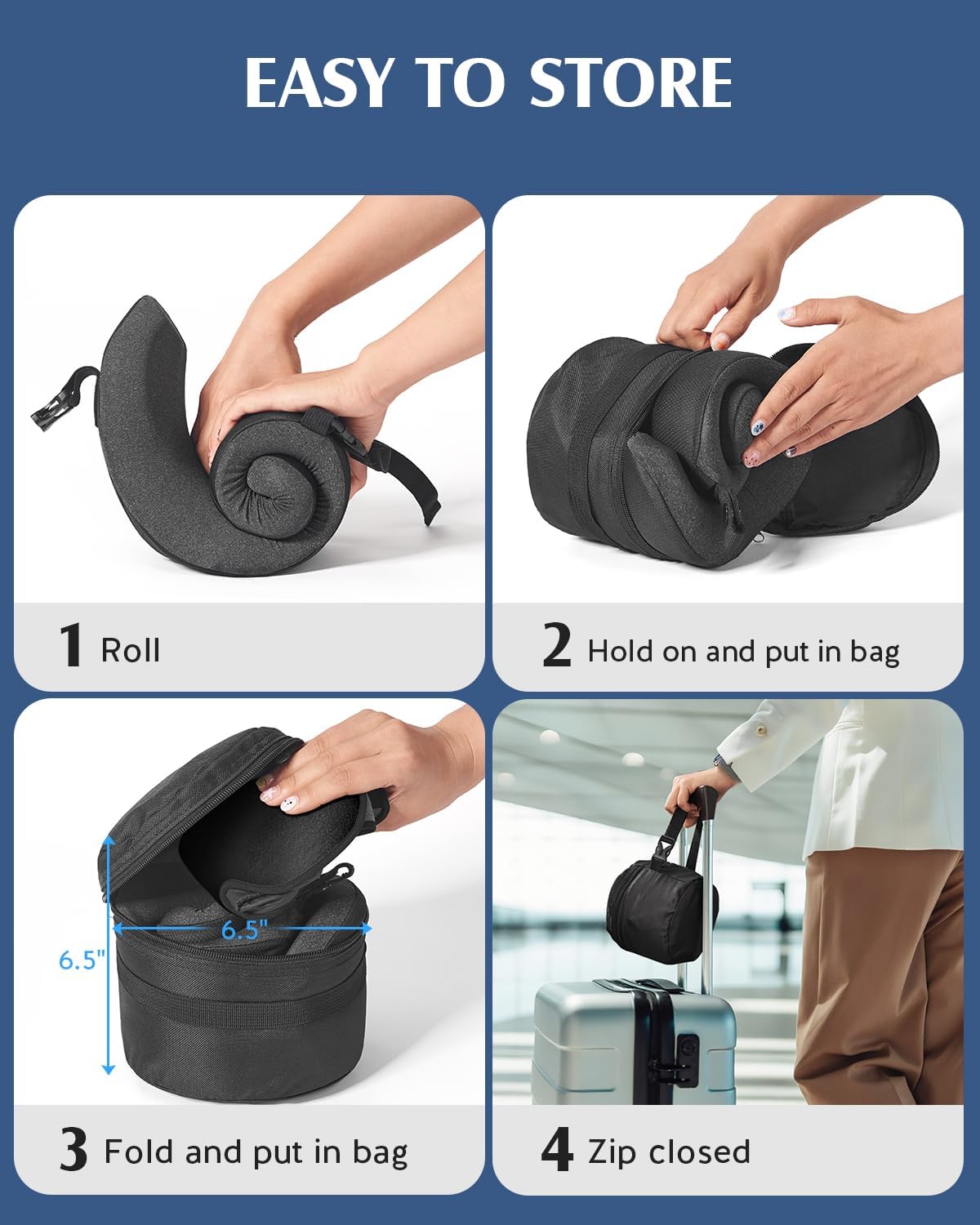 EASY TO STORE

1 Roll

2 Hold on and put in bag

6.5"

6.5"

3 Fold and put in bag

4 Zip closed