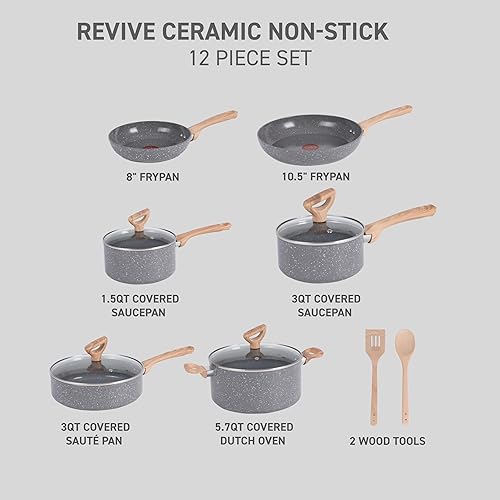 REVIVE CERAMIC NON-STICK
12 PIECE SET

8" FRYPAN

10.5" FRYPAN

1.5QT COVERED SAUCEPAN

3QT COVERED SAUCEPAN

3QT COVERED SAUTÉ PAN

5.7QT COVERED DUTCH OVEN

2 WOOD TOOLS