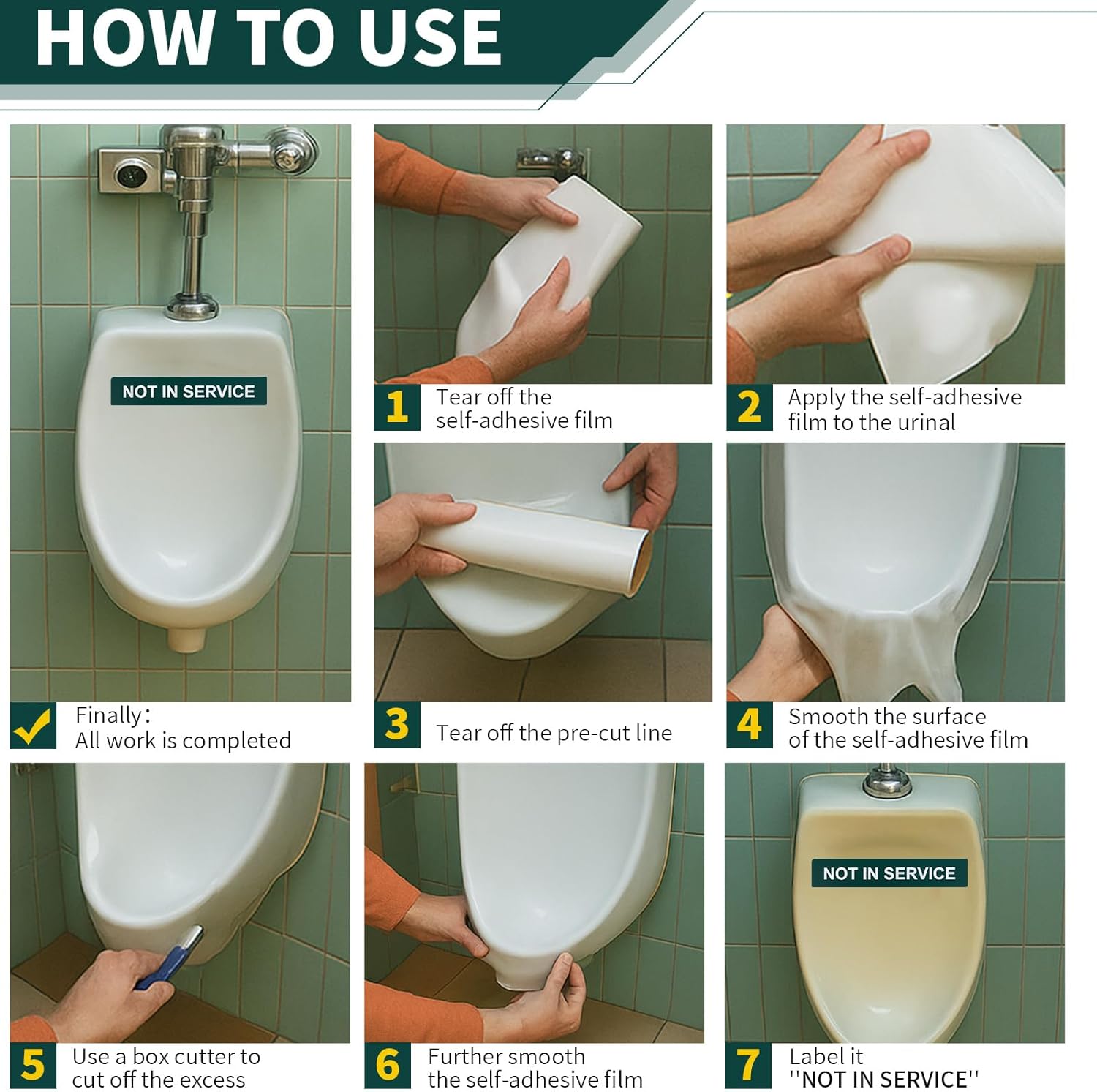 HOW TO USE

NOT IN SERVICE

Finally:
All work is completed

1 Tear off the self-adhesive film

2 Apply the self-adhesive film to the urinal

3 Tear off the pre-cut line

4 Smooth the surface of the self-adhesive film

5 Use a box cutter to cut off the excess

6 Further smooth the self-adhesive film

NOT IN SERVICE

7 Label it ''NOT IN SERVICE''